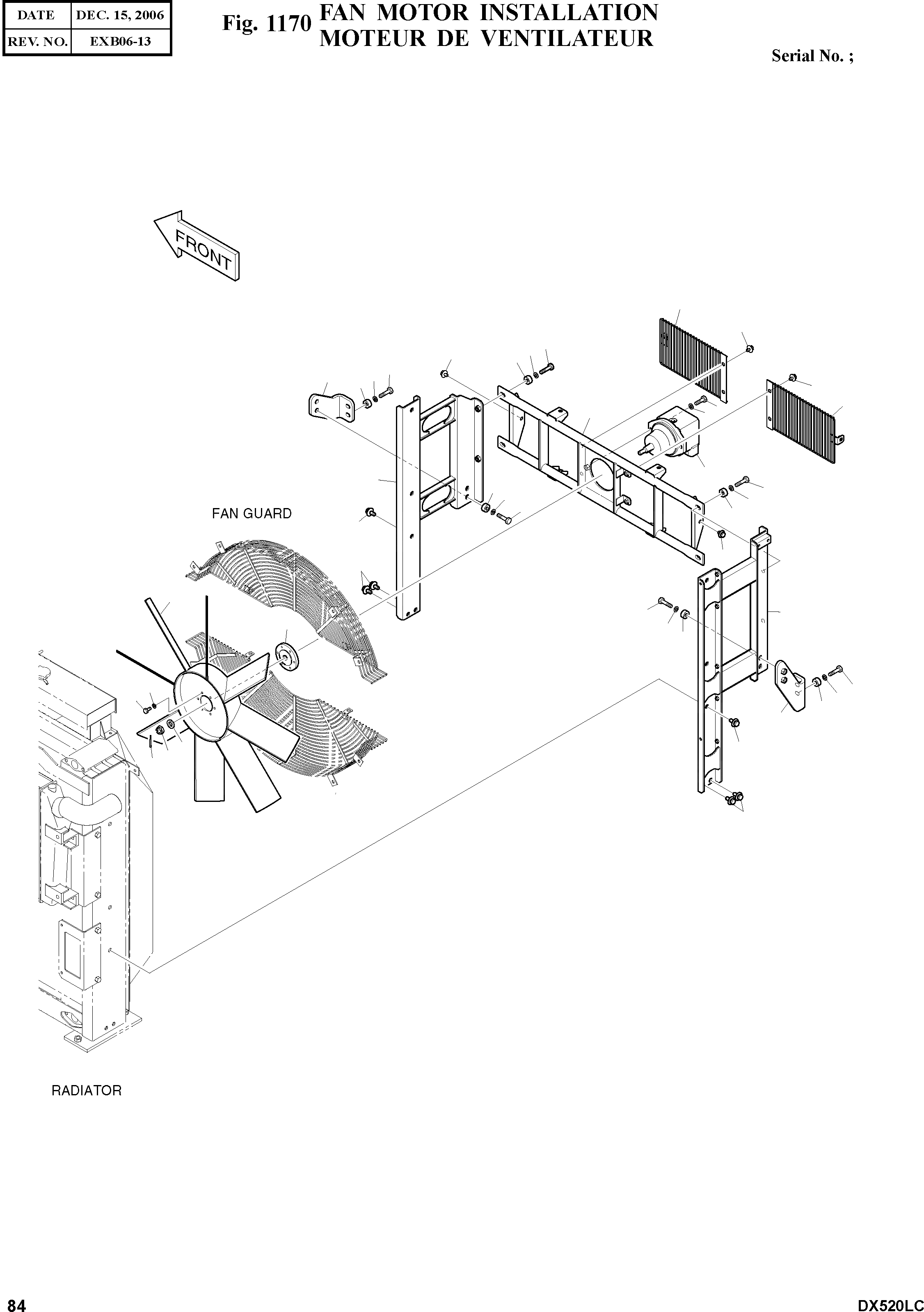 | DATE | DEC. 15, 2006 |
|---|---|
| REV. NO. | EXB06-13 |

Fig. 1170 FAN MOTOR INSTALLATION
MOTEUR DE VENTILATEUR

Serial No. ;

FRONT

FAN GUARD

RADIATOR

84

DX520LC