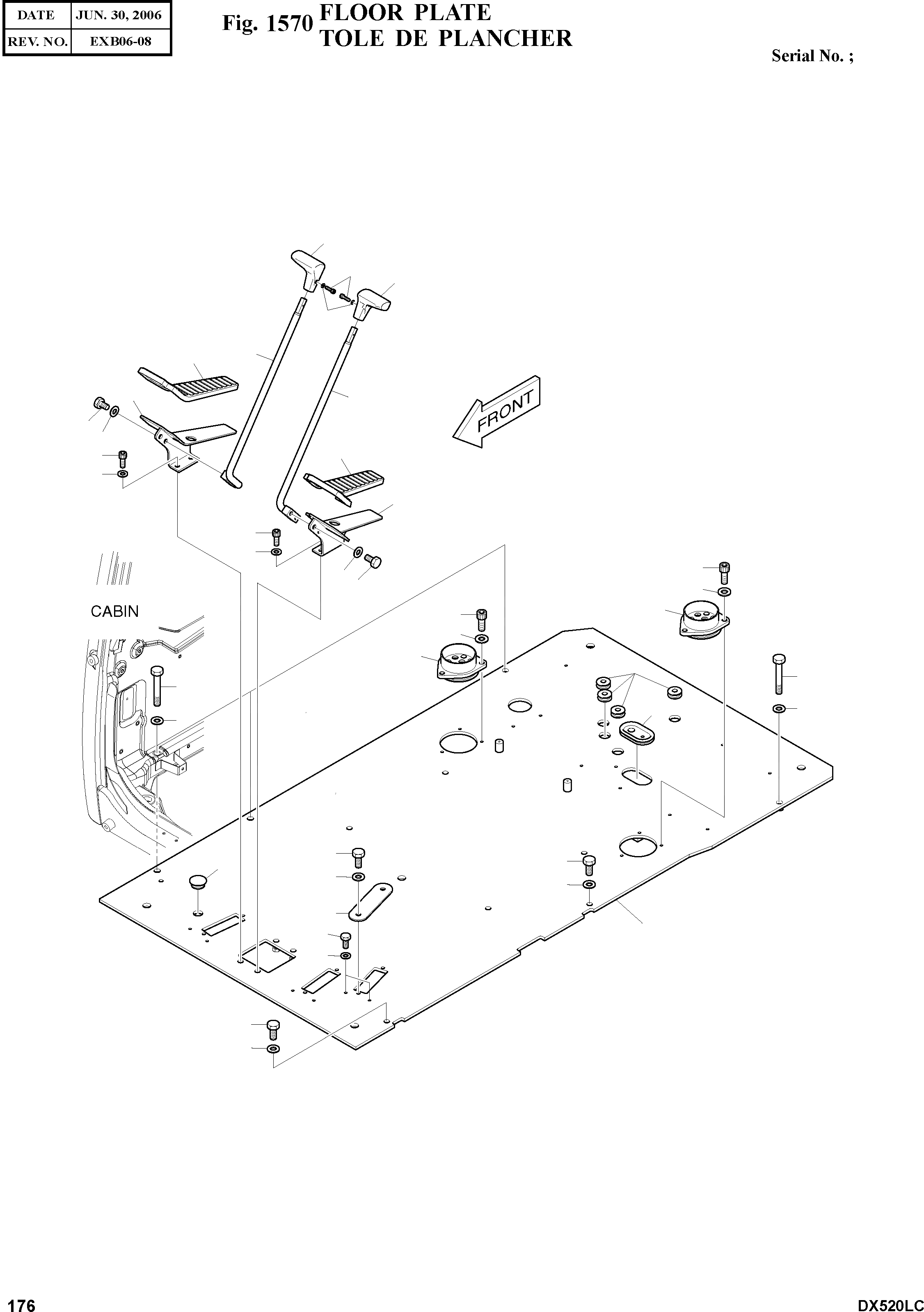 | DATE | JUN. 30, 2006 |
|---|---|
| REV. NO. | EXB06-08 |

Fig. 1570 FLOOR PLATE
TOLE DE PLANCHER

Serial No. ;

FRONT

CABIN

176

DX520LC