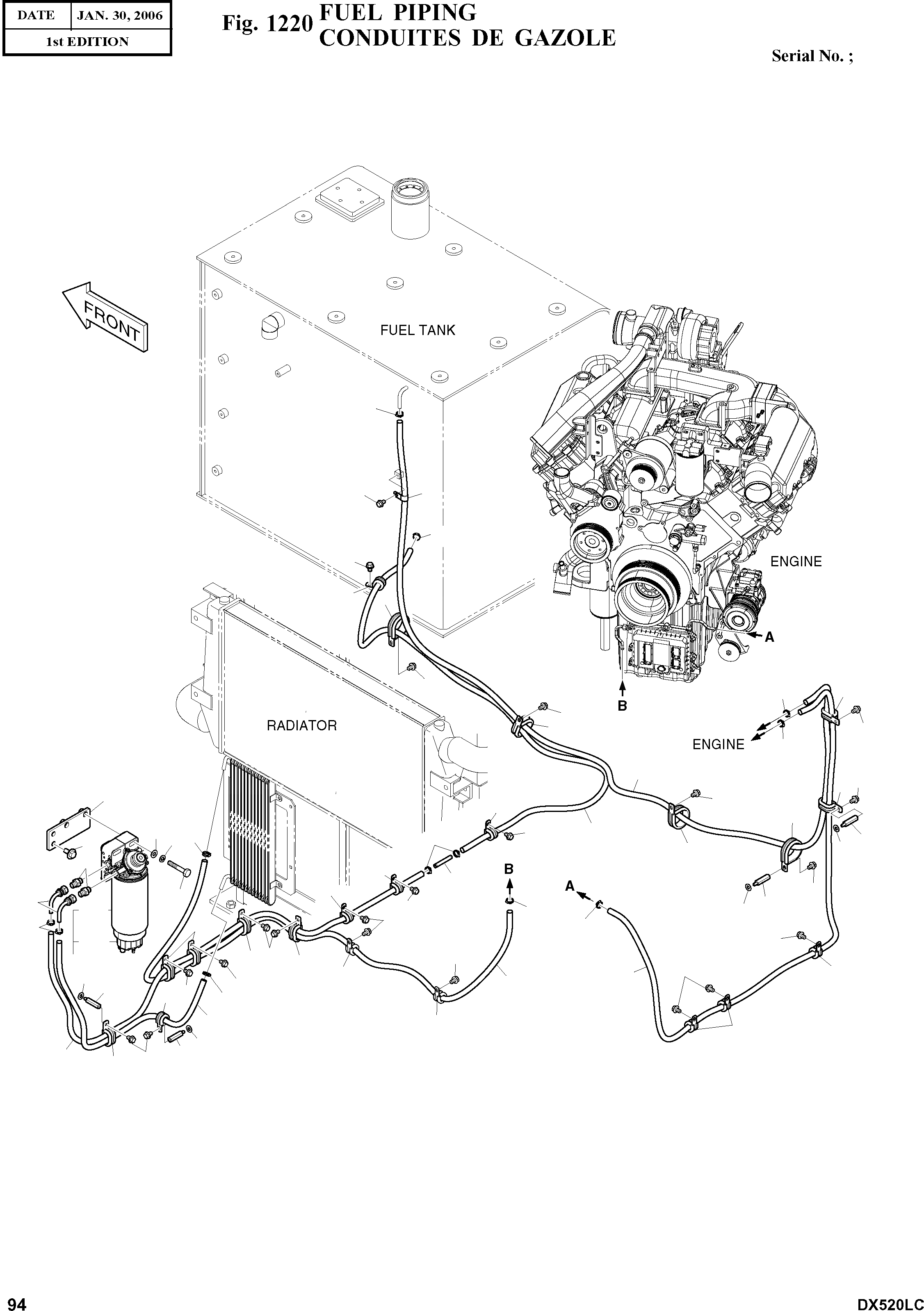 | DATE | JAN. 30, 2006 |
|---|---|
| 1st EDITION | |

Fig. 1220 FUEL PIPING
CONDUITES DE GAZOLE

Serial No. ;

FRONT

FUEL TANK

ENGINE

A

B

RADIATOR

ENGINE

B

A

94

DX520LC