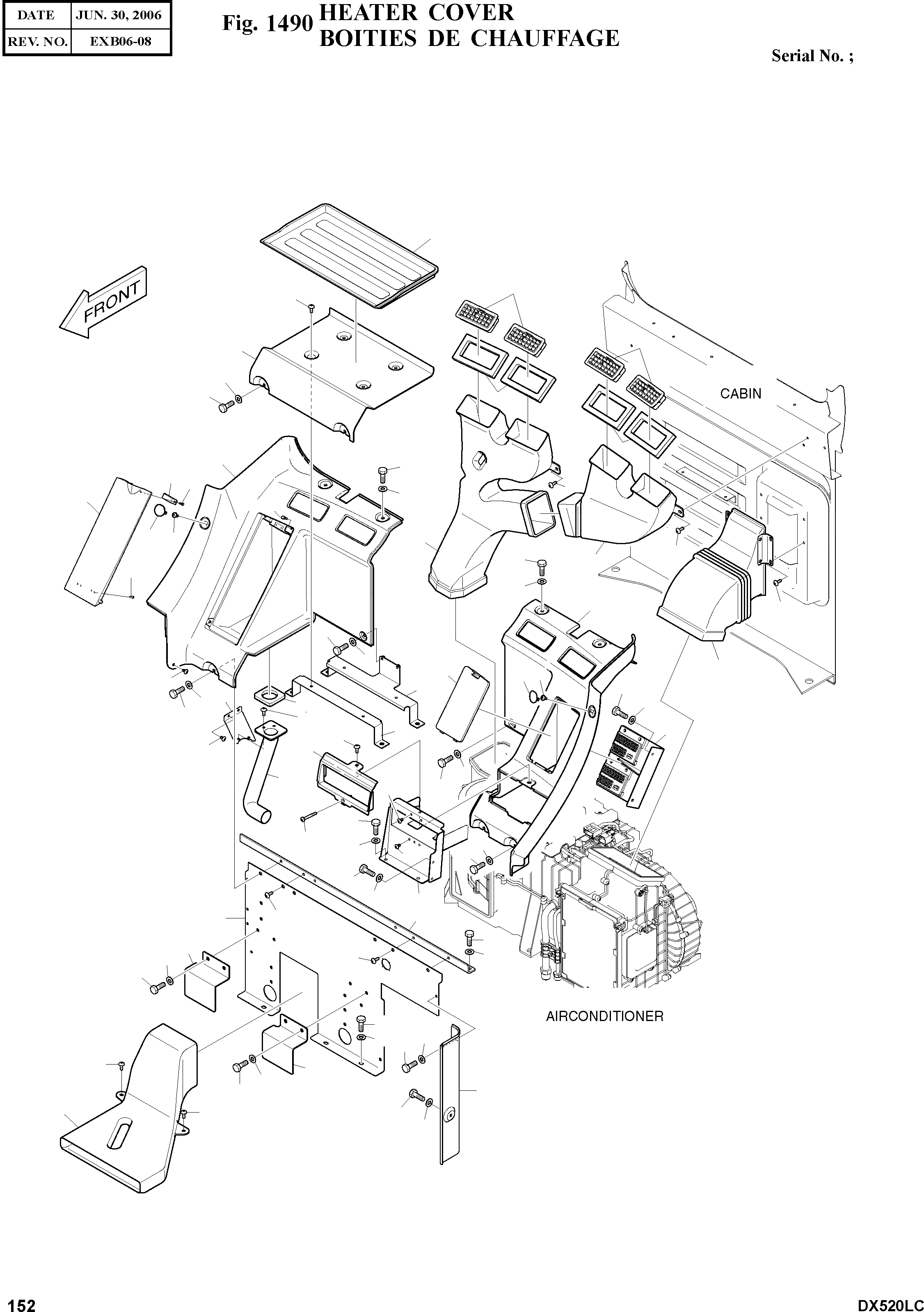 | DATE | JUN. 30, 2006 |
|---|---|
| REV. NO. | EXB06-08 |

Fig. 1490 HEATER COVER
BOITIES DE CHAUFFAGE

Serial No. ;

FRONT

CABIN

AIRCONDITIONER

152

DX520LC