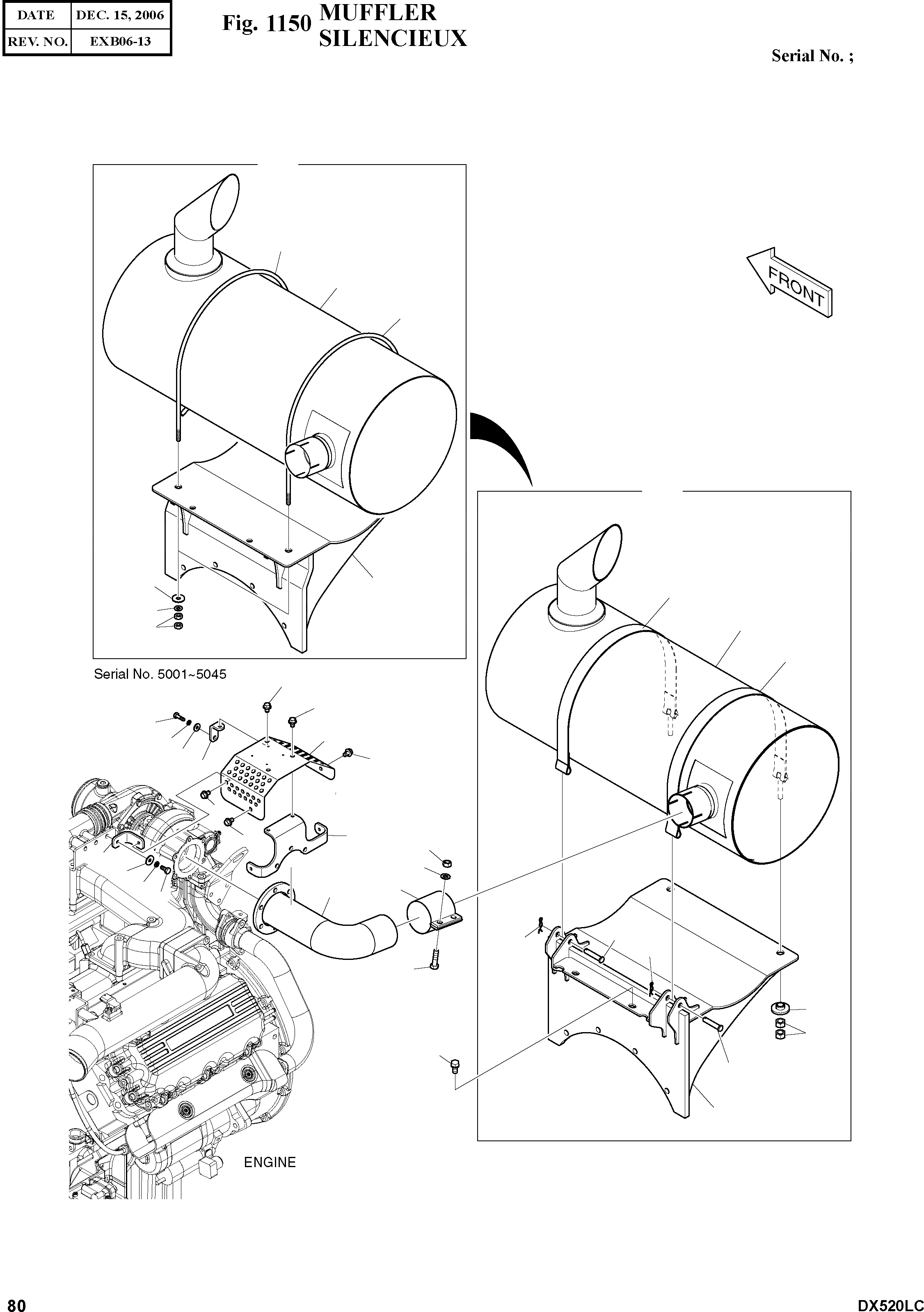 | DATE | DEC. 15, 2006 |
|---|---|
| REV. NO. | EXB06-13 |

Fig. 1150 MUFFLER SILENCIEUX

Serial No. ;

FRONT

Serial No. 5001~5045

ENGINE

80

DX520LC