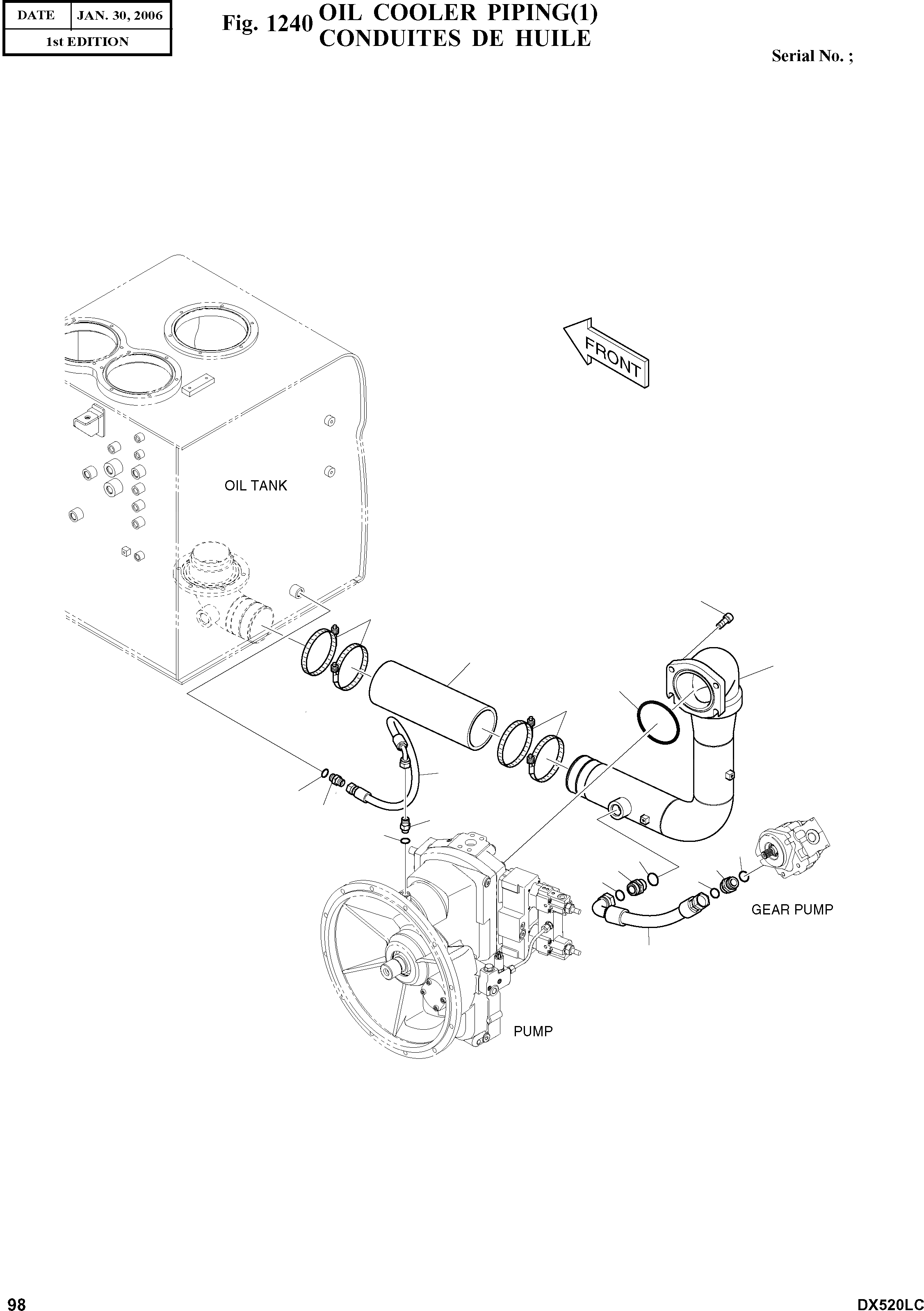 | DATE | JAN. 30, 2006 |
|---|---|
| 1st EDITION | |

Fig. 1240 OIL COOLER PIPING(1)
CONDUITES DE HUILE

Serial No. ;

FRONT

OIL TANK

GEAR PUMP

PUMP

98

DX520LC