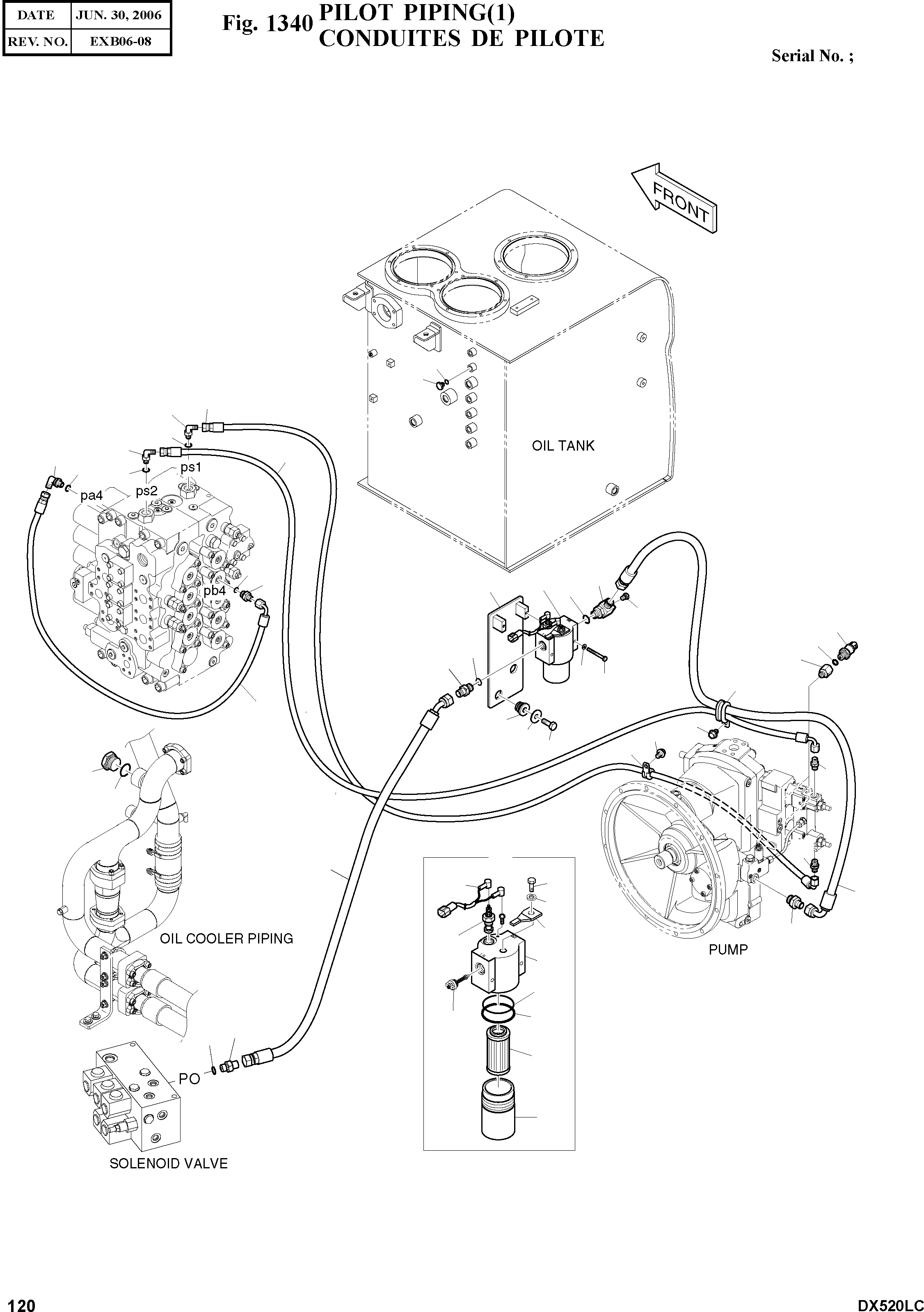 | DATE | JUN. 30, 2006 |
|---|---|
| REV. NO. | EXB06-08 |

Fig. 1340 PILOT PIPING(1)
CONDUITES DE PILOTE

Serial No. ;

FRONT

OIL TANK

ps1

ps2

pa4

pb4

OIL COOLER PIPING

PUMP

PO

SOLENOID VALVE

120

DX520LC