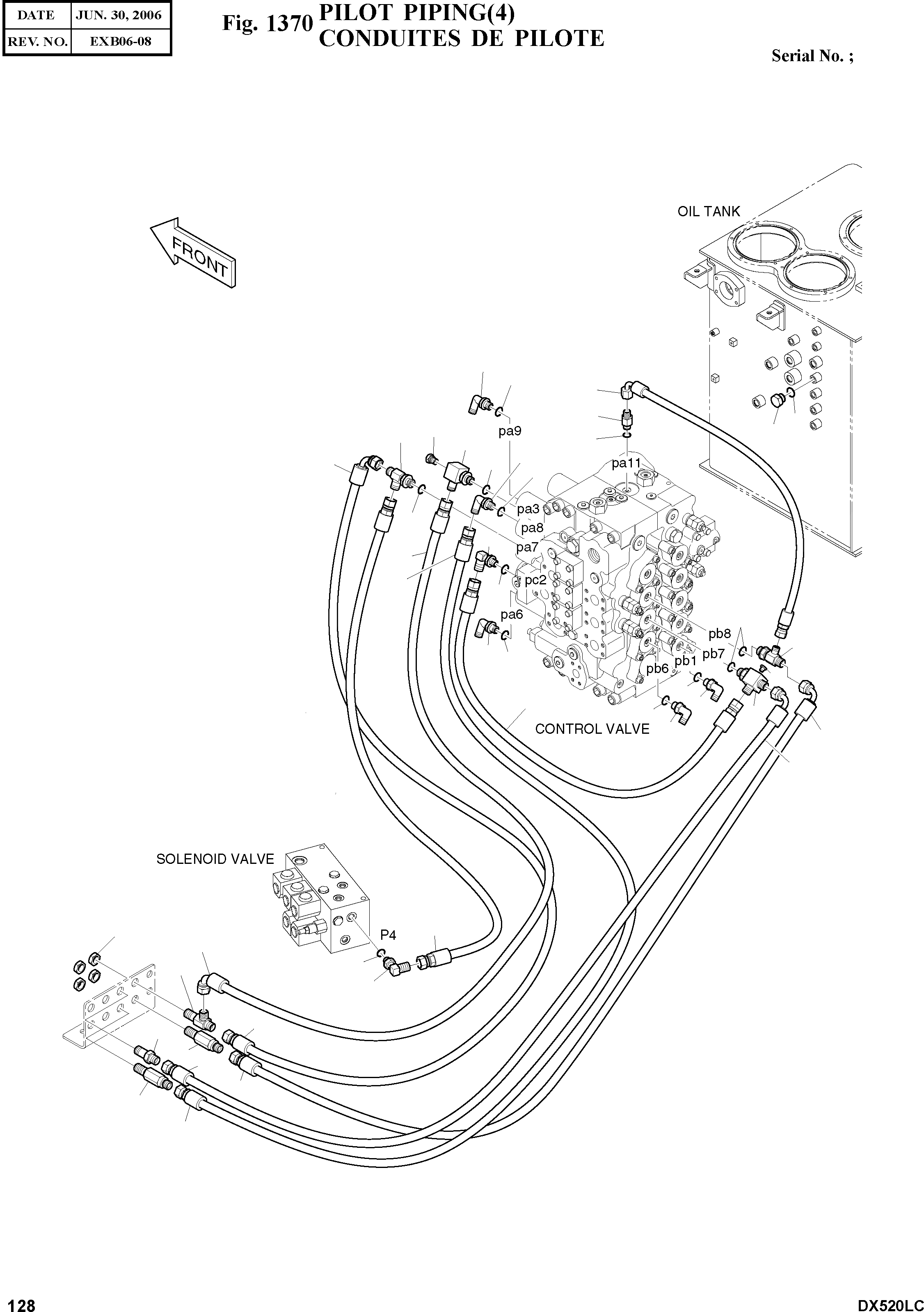 | DATE | JUN. 30, 2006 |
|---|---|
| REV. NO. | EXB06-08 |

Fig. 1370 PILOT PIPING(4)
CONDUITES DE PILOTE

Serial No. ;

FRONT

OIL TANK

pa9

pa11

pa3

pa8

pa7

pc2

pa6

pb8

pb7

pb1

pb6

CONTROL VALVE

SOLENOID VALVE

P4

128

DX520LC