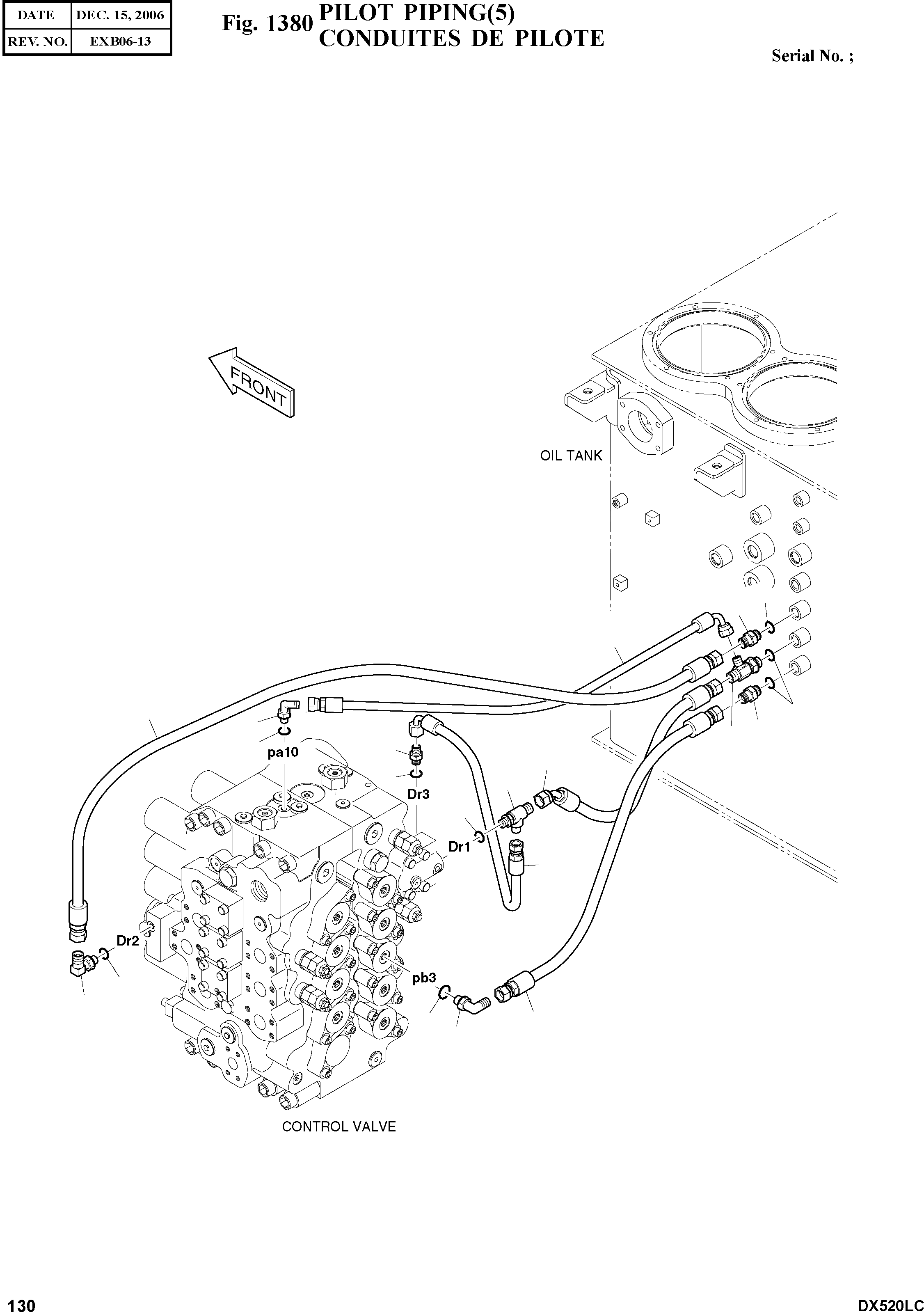 | DATE | DEC. 15, 2006 |
|---|---|
| REV. NO. | EXB06-13 |

Fig. 1380 PILOT PIPING(5)
CONDUITES DE PILOTE

Serial No. ;

FRONT

OIL TANK

pa10

Dr3

Dr1

Dr2

pb3

CONTROL VALVE

130

DX520LC