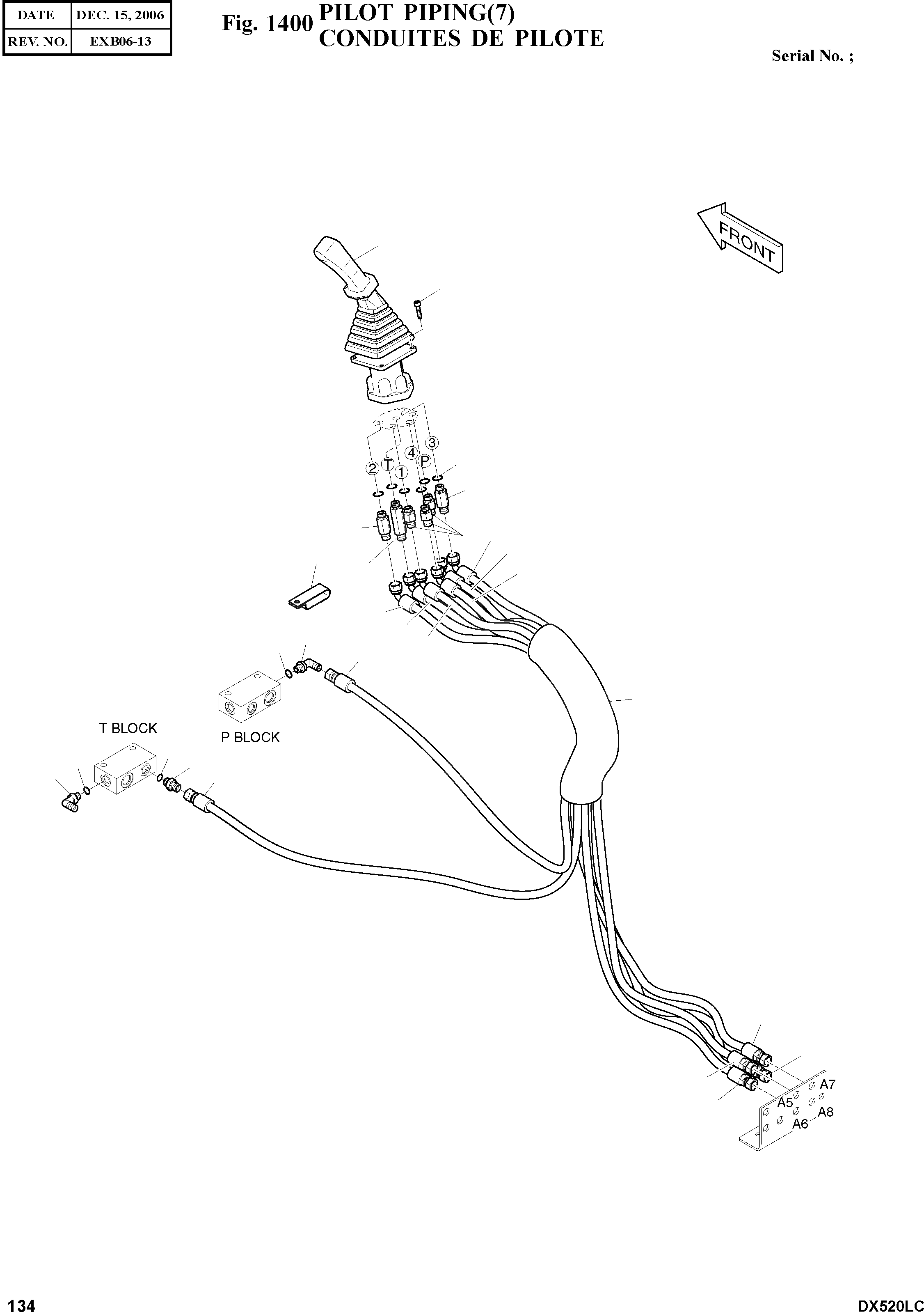 | DATE | DEC. 15, 2006 |
|---|---|
| REV. NO. | EXB06-13 |

Fig. 1400 PILOT PIPING(7)
CONDUITES DE PILOTE

Serial No. ;

FRONT

3
4 P
2 T 1

T BLOCK

P BLOCK

A7
A5
A8
A6

134

DX520LC