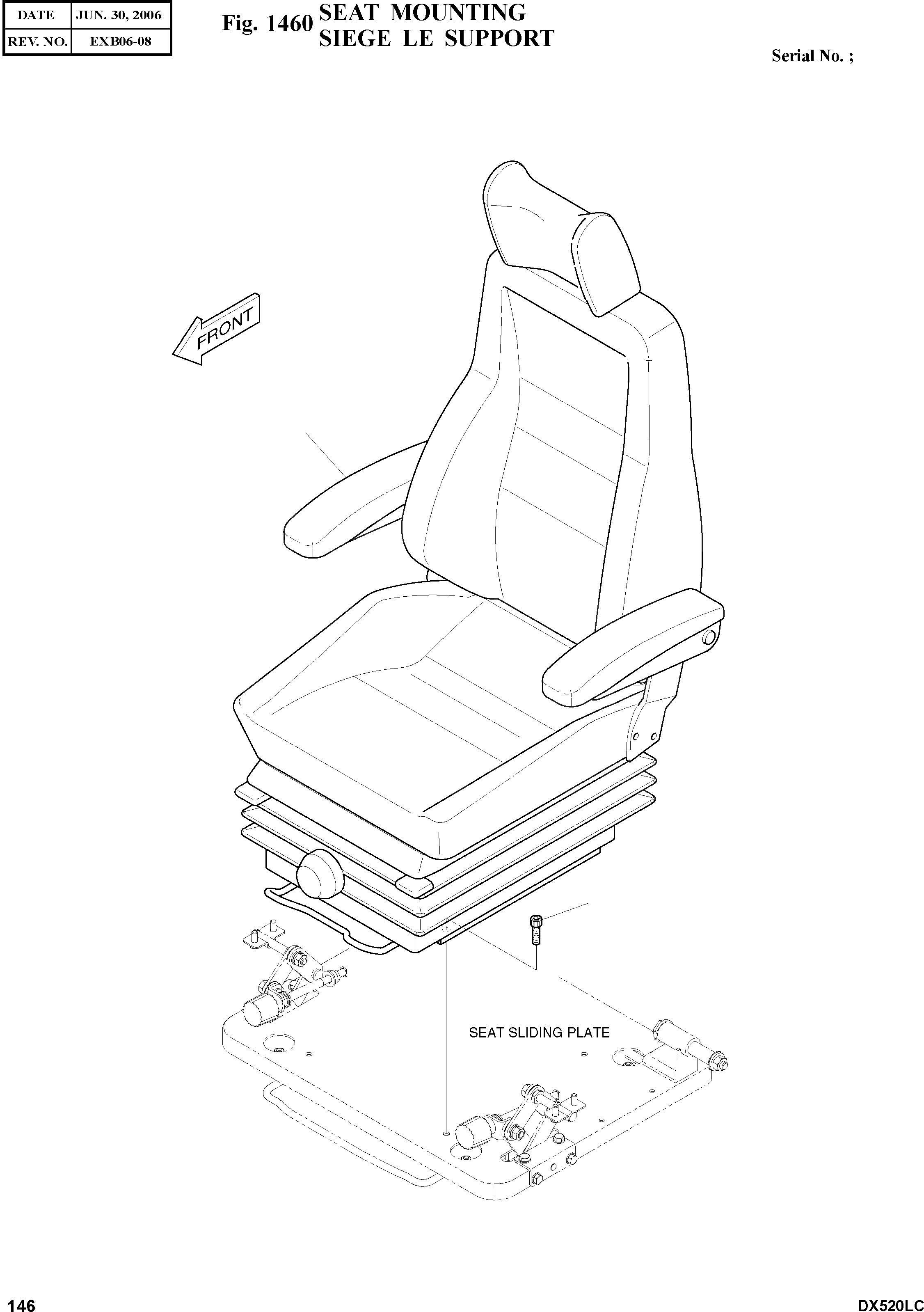 | DATE | JUN. 30, 2006 |
|---|---|
| REV. NO. | EXB06-08 |

Fig. 1460 SEAT MOUNTING
SIEGE LE SUPPORT

Serial No. ;

FRONT

SEAT SLIDING PLATE

146

DX520LC