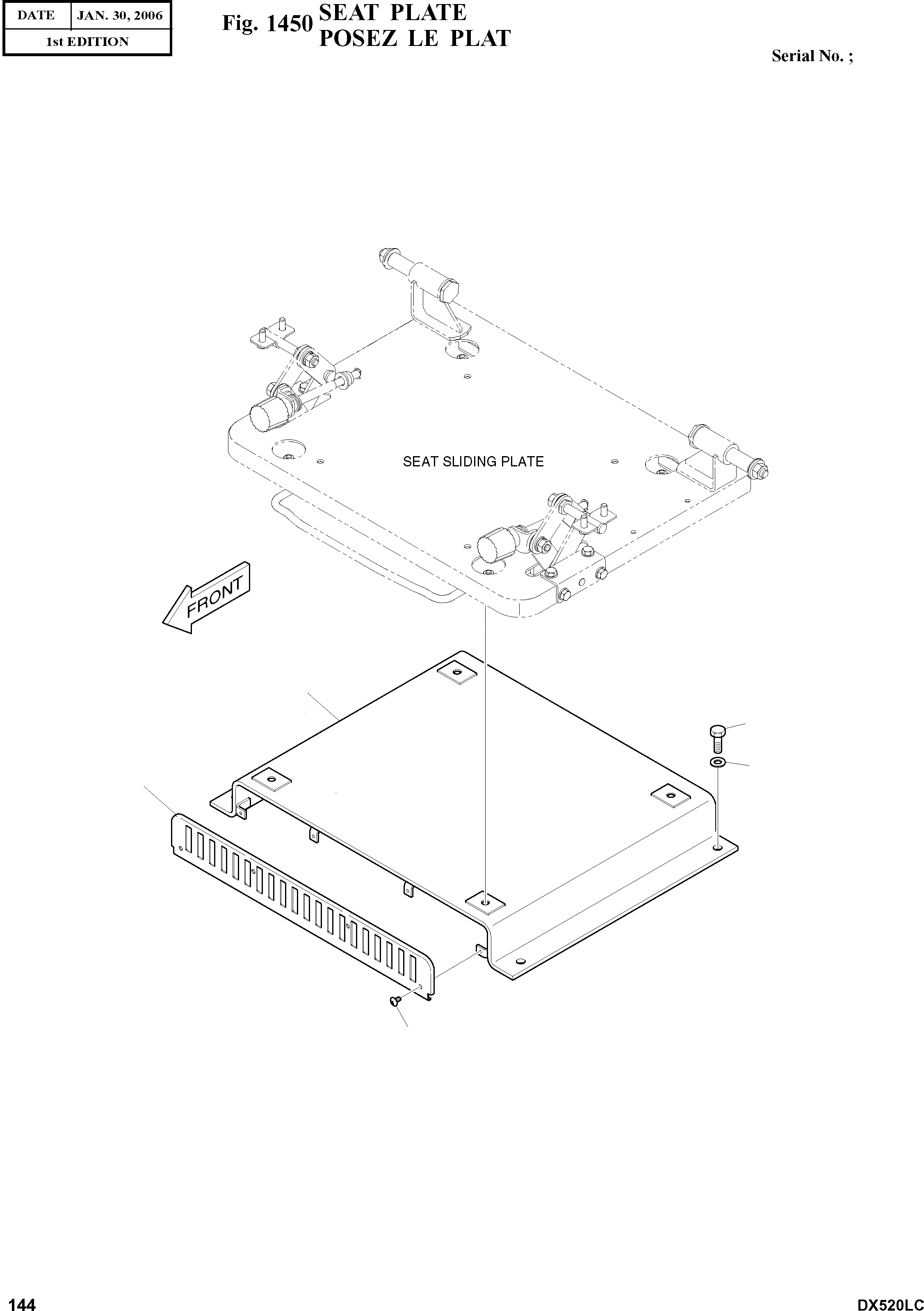 | DATE | JAN. 30, 2006 |
|---|---|
| 1st EDITION | |

Fig. 1450 SEAT PLATE
POSEZ LE PLAT

Serial No. ;

SEAT SLIDING PLATE

FRONT

144

DX520LC