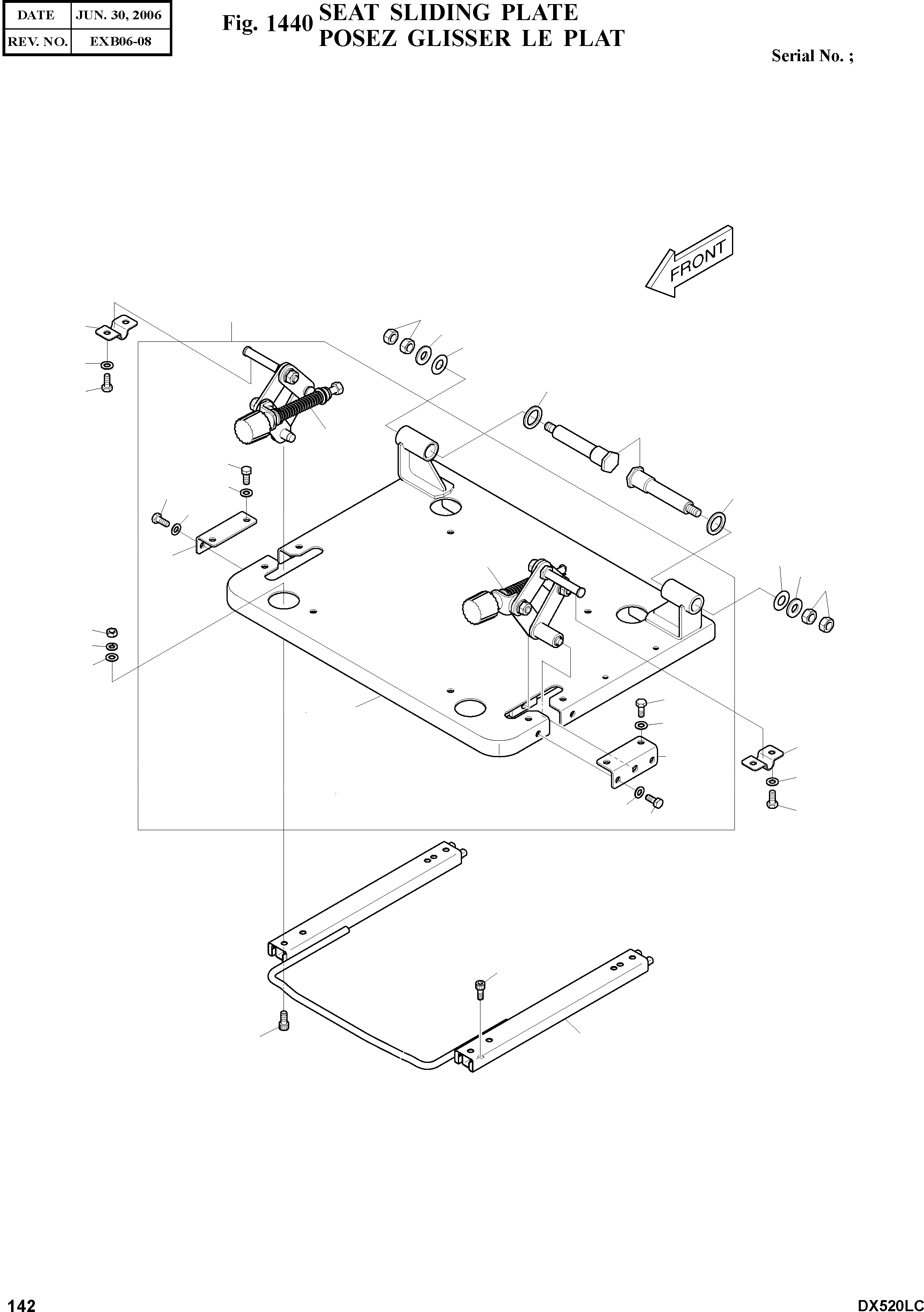 | DATE | JUN. 30, 2006 |
|---|---|
| REV. NO. | EXB06-08 |

Fig. 1440 SEAT SLIDING PLATE
POSEZ GLISSER LE PLAT

Serial No. ;

FRONT

142

DX520LC