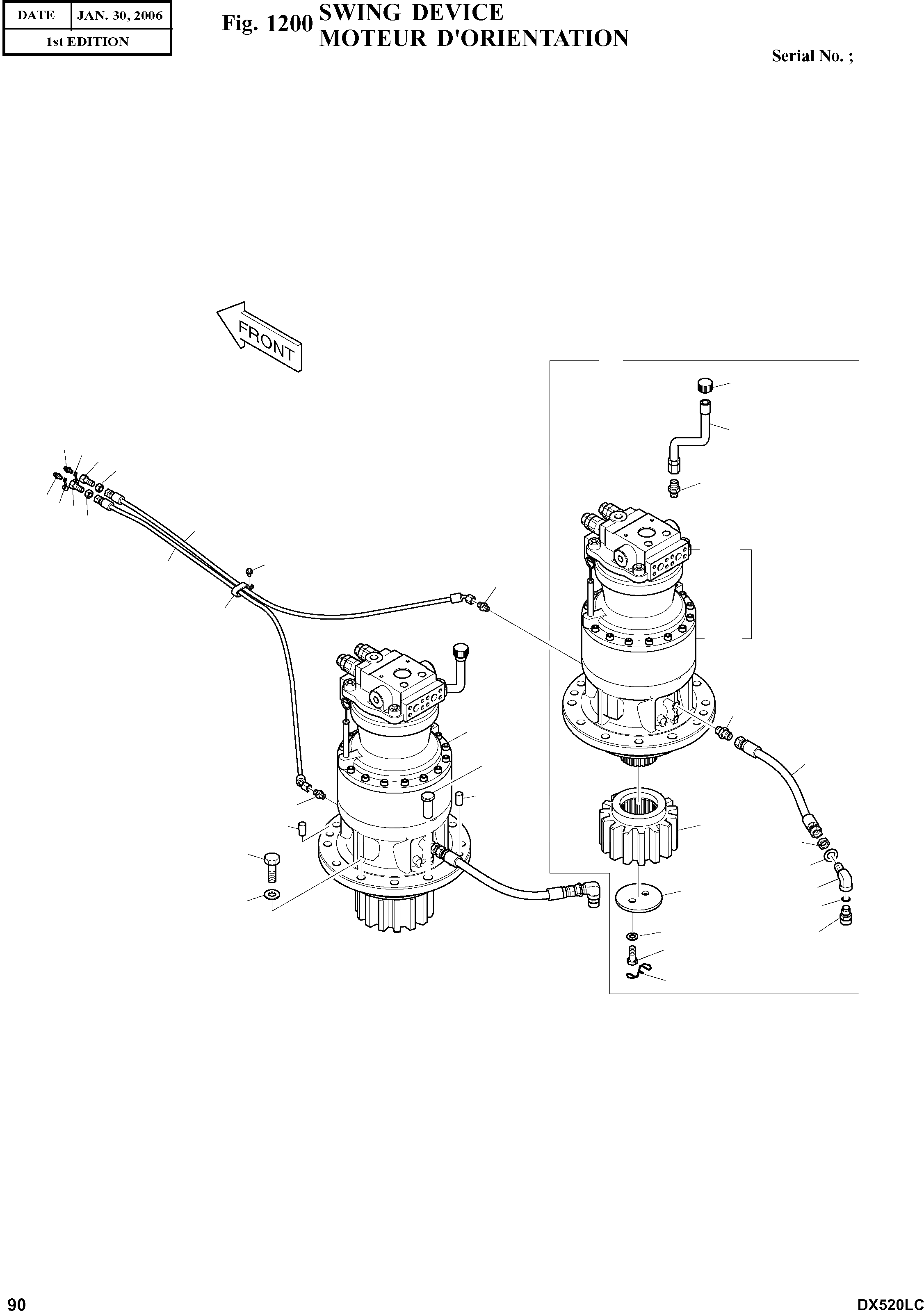 | DATE | JAN. 30, 2006 |
|---|---|
| 1st EDITION | |

Fig. 1200 SWING DEVICE
MOTEUR D'ORIENTATION

Serial No. ;

FRONT

90

DX520LC