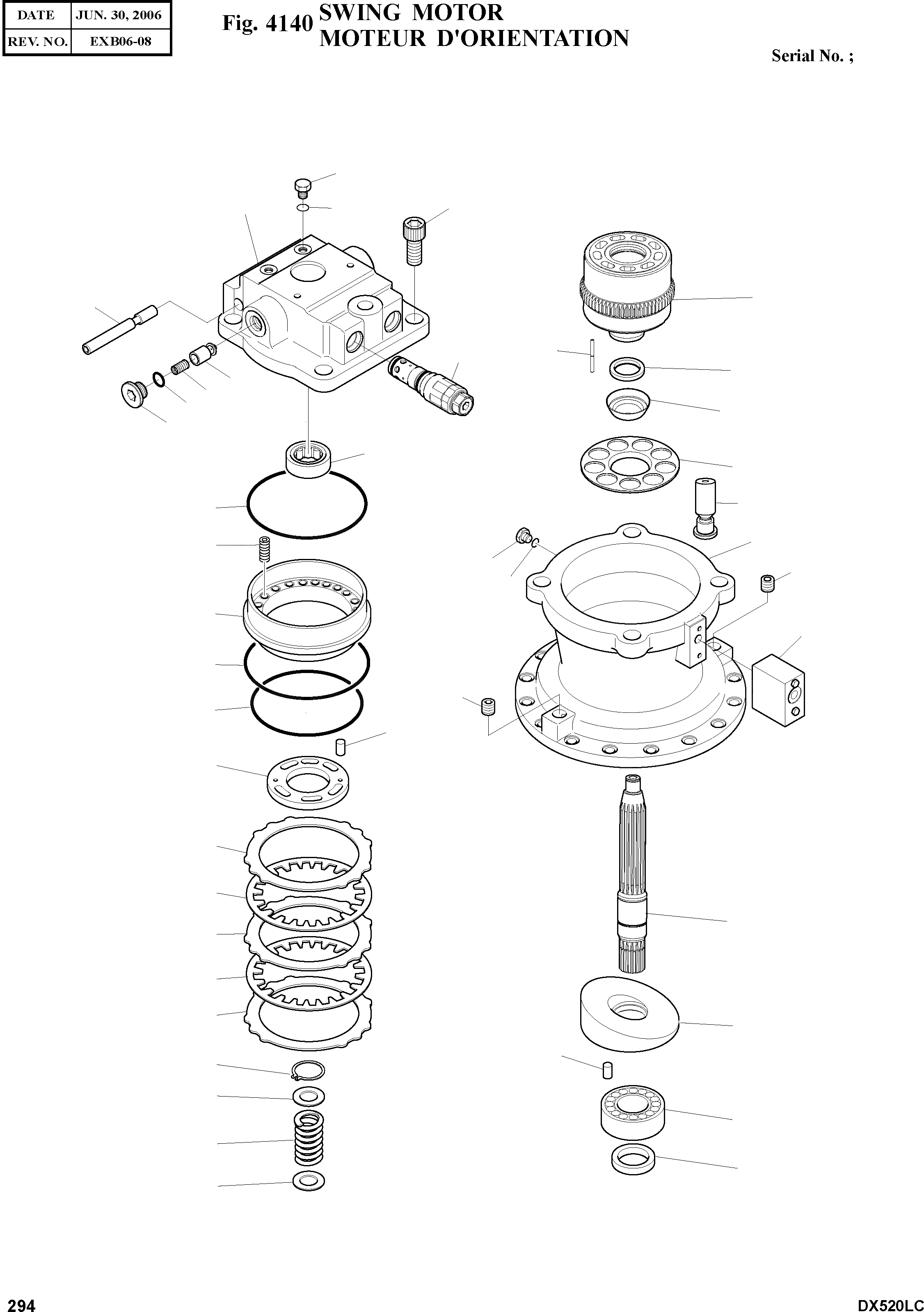 | DATE | JUN. 30, 2006 |
|---|---|
| REV. NO. | EXB06-08 |

Fig. 4140 SWING MOTOR
MOTEUR D'ORIENTATION

Serial No. ;

294

DX520LC