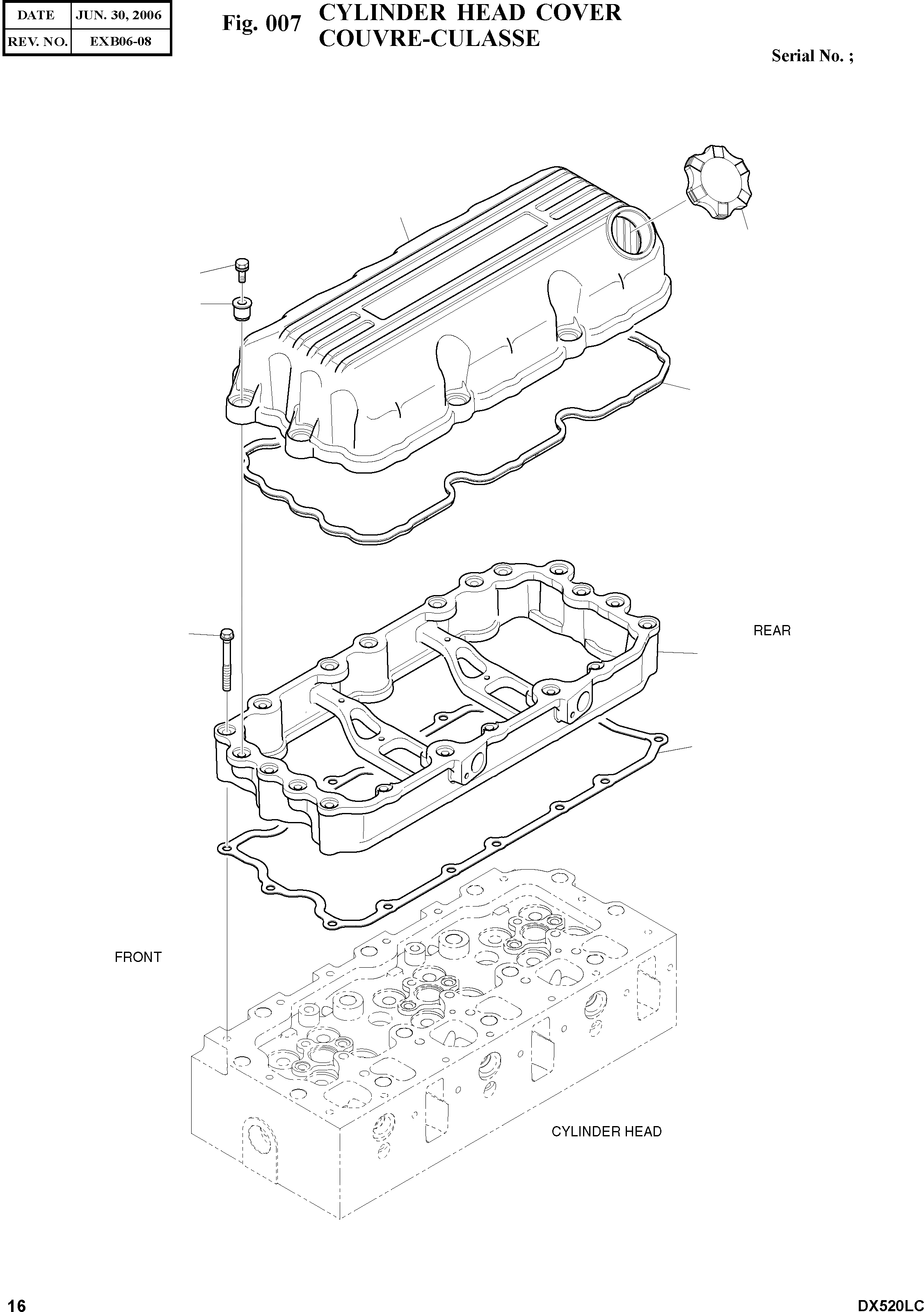 | DATE | JUN. 30, 2006 |
|---|---|
| REV. NO. | EXB06-08 |

Fig. 007 CYLINDER HEAD COVER
COUVRE-CULASSE

Serial No. ;

REAR

FRONT

CYLINDER HEAD

16

DX520LC