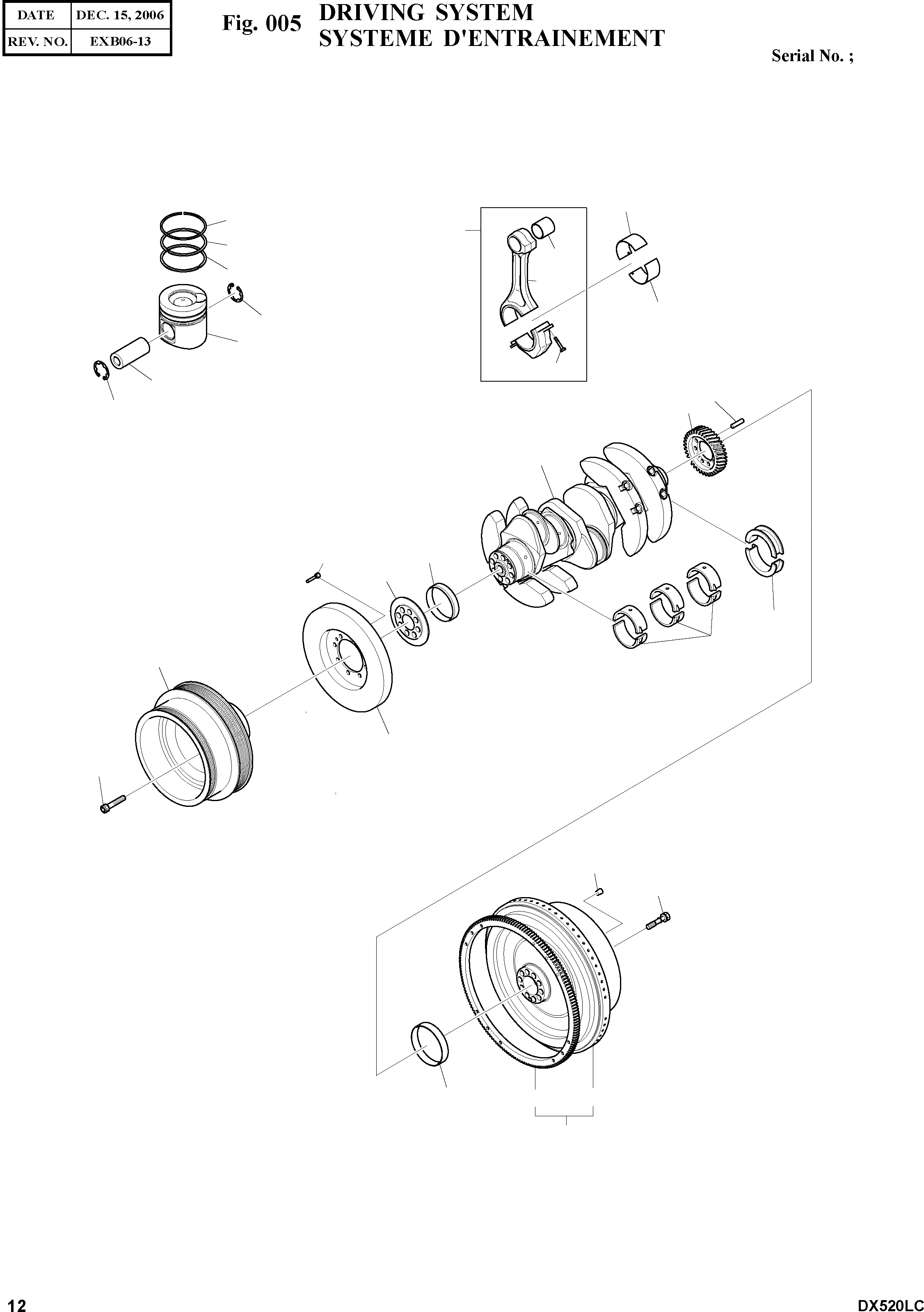 | DATE | DEC. 15, 2006 |
|---|---|
| REV. NO. | EXB06-13 |

Fig. 005 DRIVING SYSTEM
SYSTEME D'ENTRAINEMENT

Serial No. ;

12

DX520LC