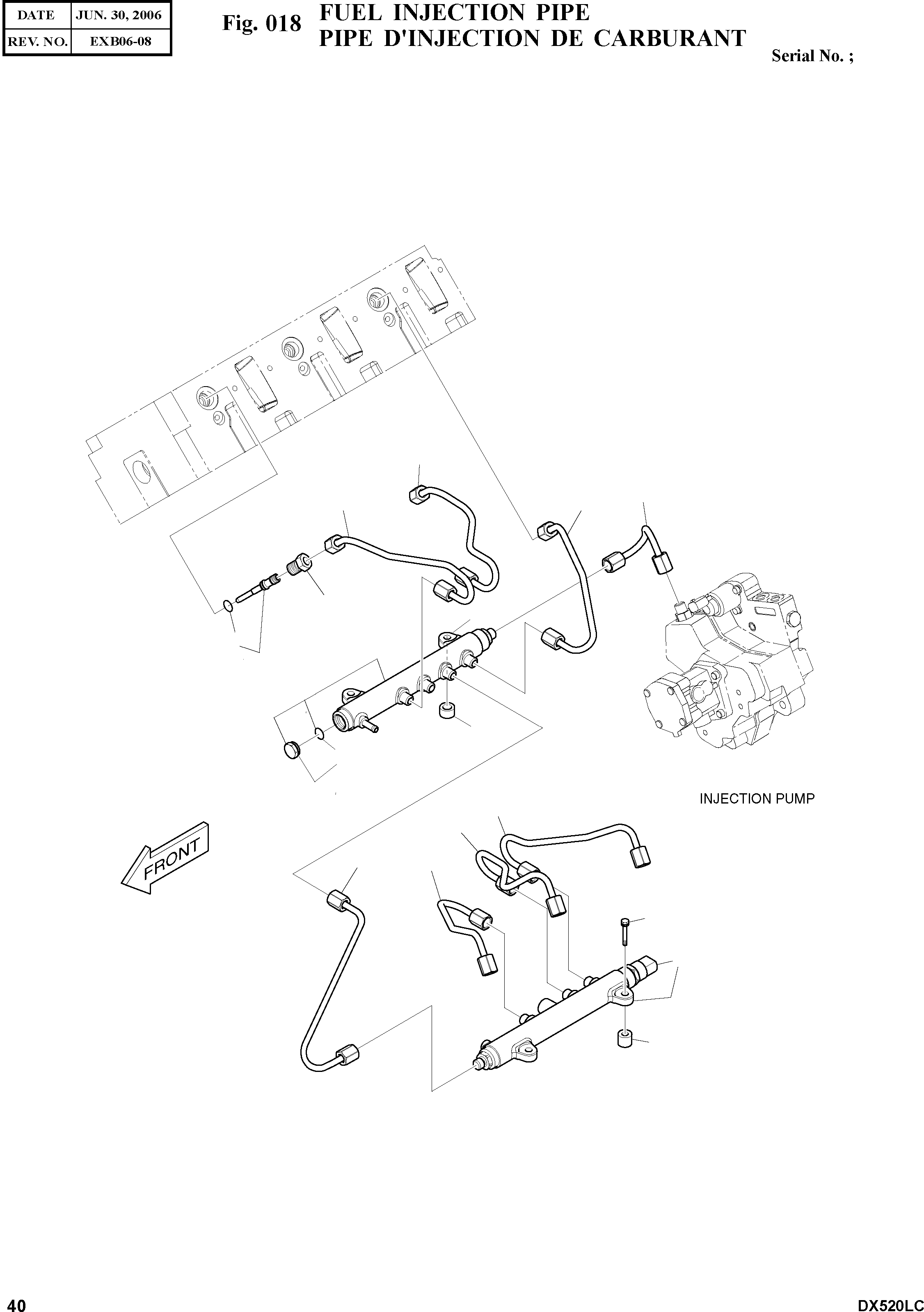 | DATE | JUN. 30, 2006 |
|---|---|
| REV. NO. | EXB06-08 |

Fig. 018 FUEL INJECTION PIPE
PIPE D'INJECTION DE CARBURANT

Serial No. ;

INJECTION PUMP

FRONT

40

DX520LC