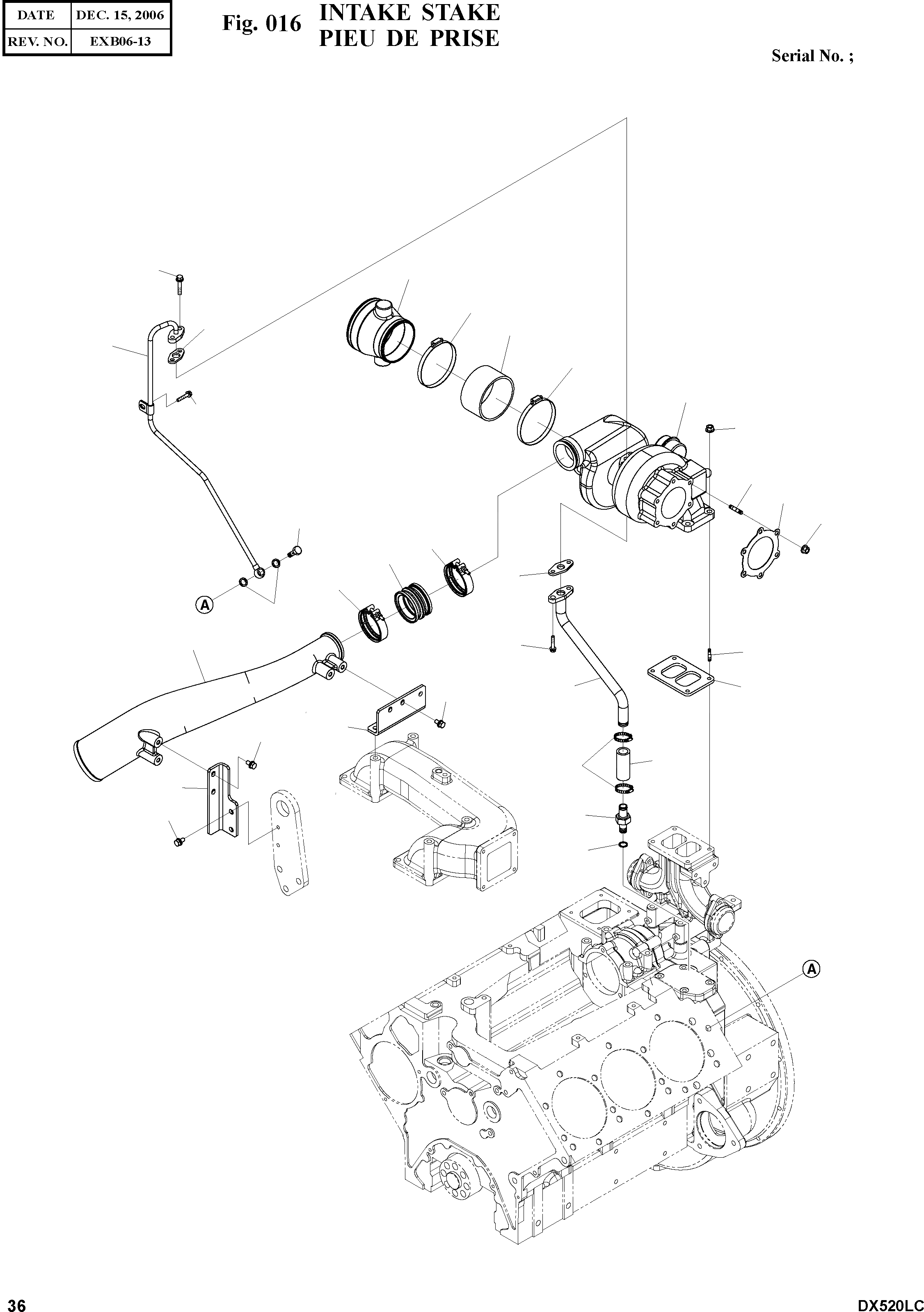 | DATE | DEC. 15, 2006 |
|---|---|
| REV. NO. | EXB06-13 |

Fig. 016 INTAKE STAKE
PIEU DE PRISE

Serial No. ;

A

A

36

DX520LC