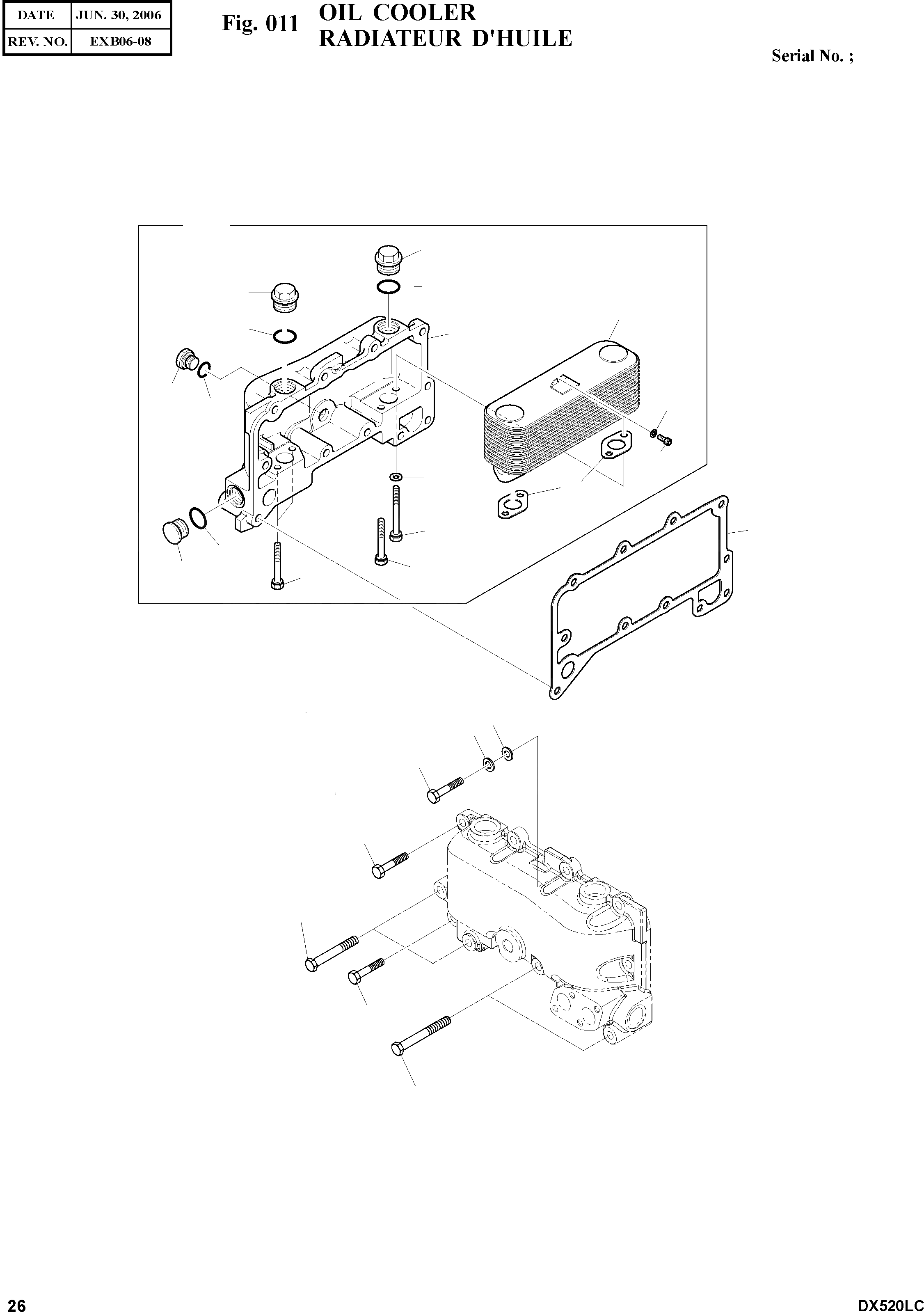 | DATE | JUN. 30, 2006 |
|---|---|
| REV. NO. | EXB06-08 |

Fig. 011 OIL COOLER
RADIATEUR D'HUILE

Serial No. ;

26

DX520LC