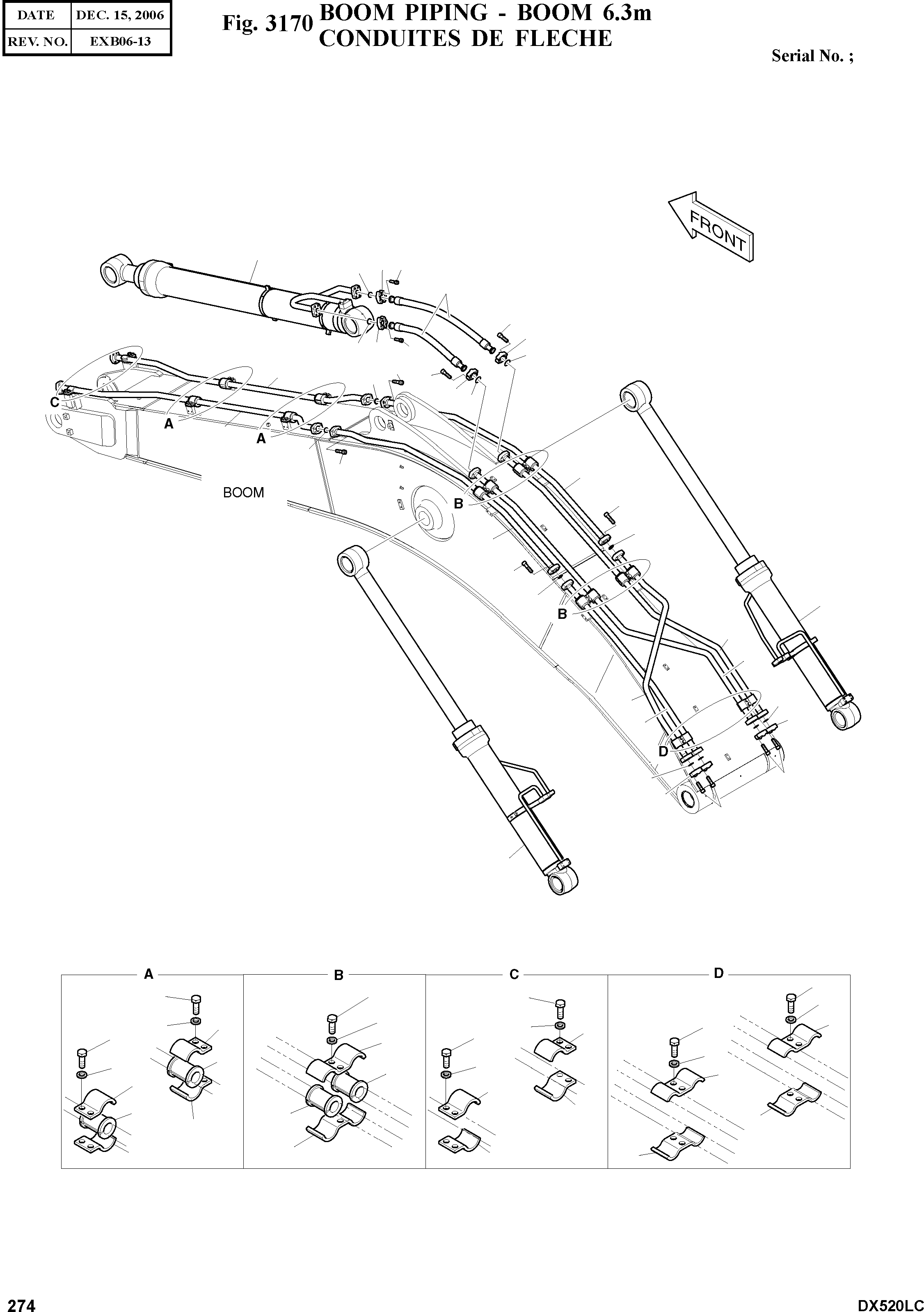 | DATE | DEC. 15, 2006 |
|---|---|
| REV. NO. | EXB06-13 |

Fig. 3170 BOOM PIPING - BOOM 6.3m
CONDUITES DE FLECHE

Serial No. ;

FRONT

C

A

A

BOOM

B

B

D

A

B

C

D

274

DX520LC