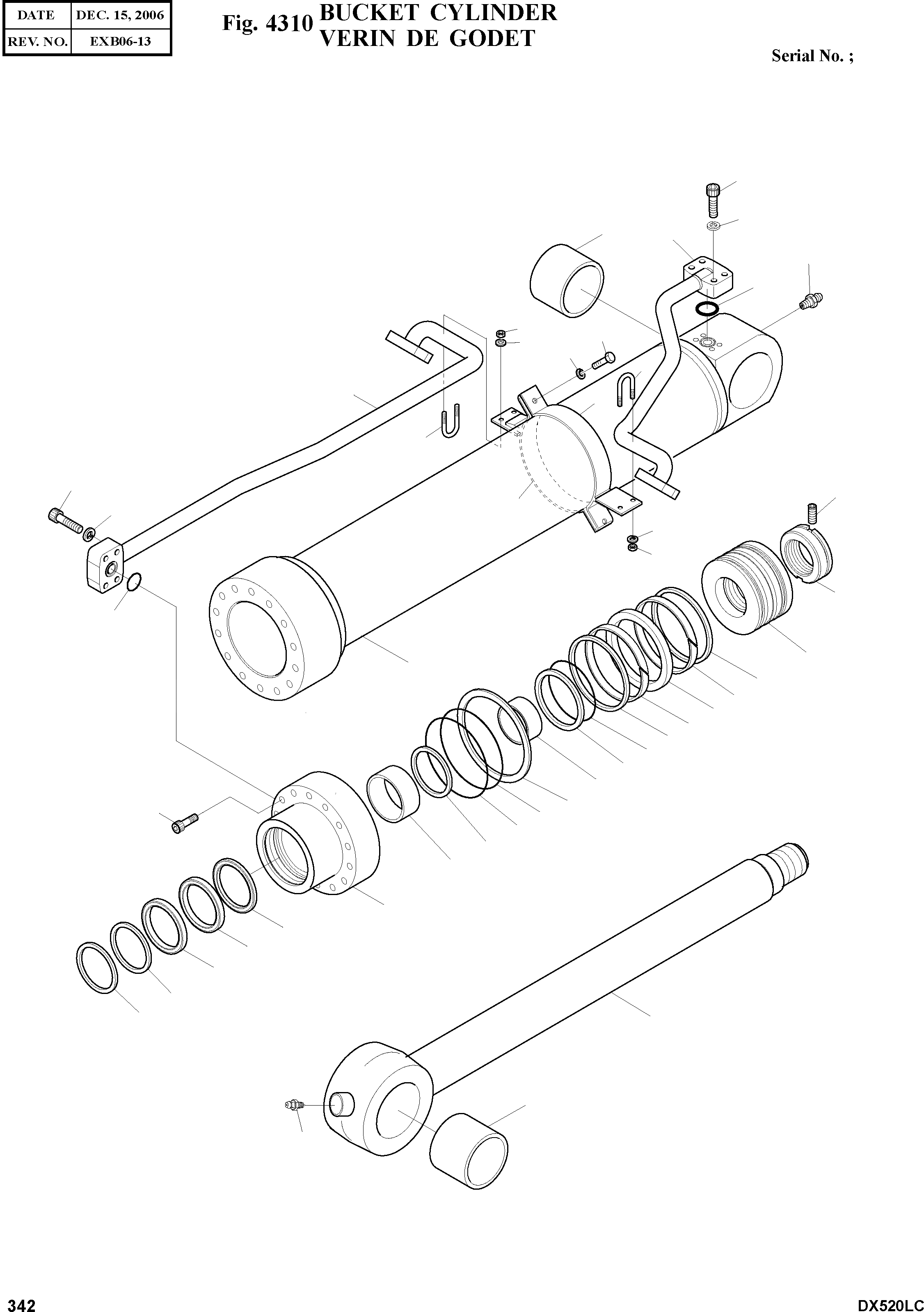 | DATE | DEC. 15, 2006 |
|---|---|
| REV. NO. | EXB06-13 |

Fig. 4310 BUCKET CYLINDER
VERIN DE GODET

Serial No. ;

342

DX520LC