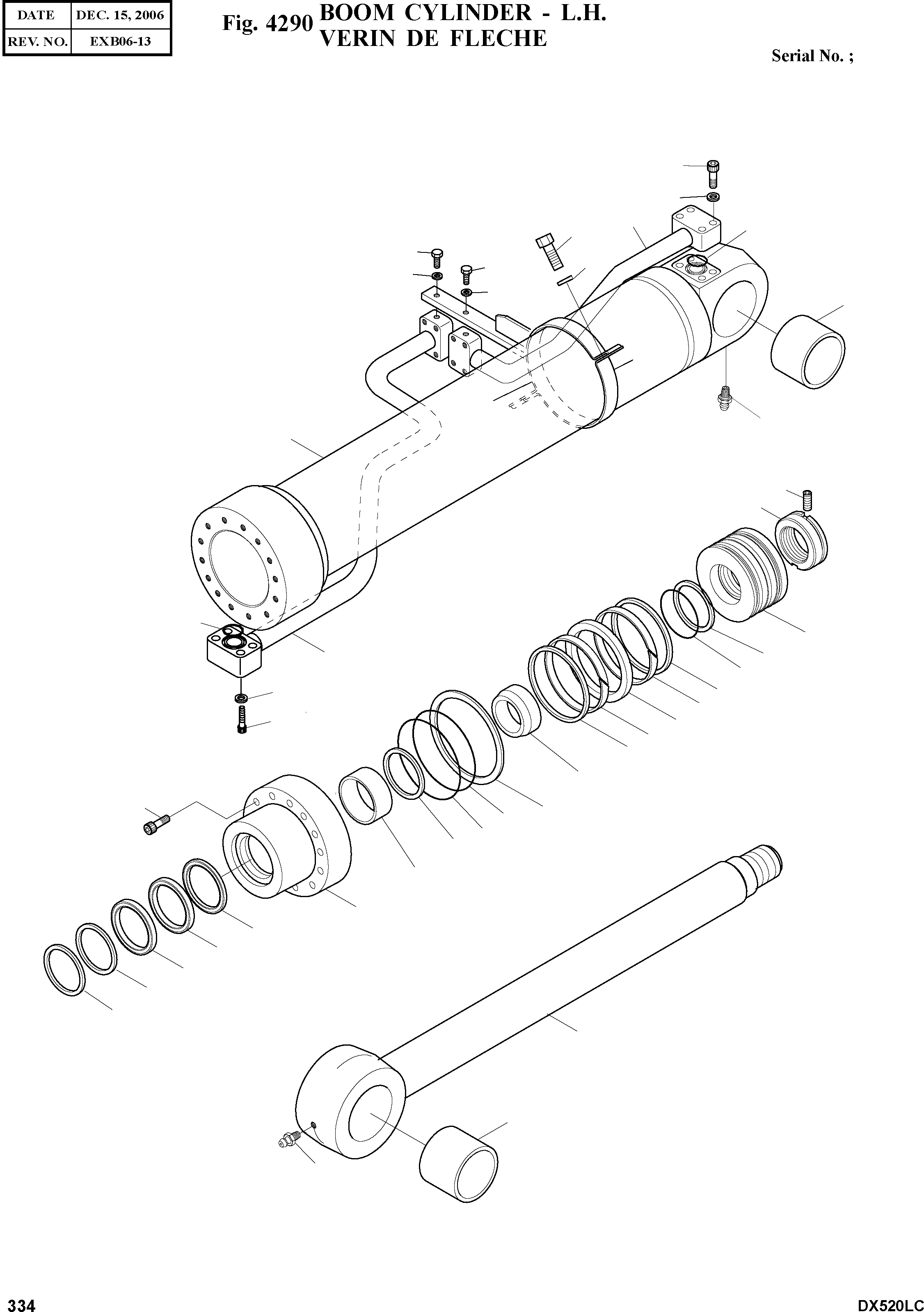 | DATE | DEC. 15, 2006 |
|---|---|
| REV. NO. | EXB06-13 |

Fig. 4290 BOOM CYLINDER - L.H.
VERIN DE FLECHE

Serial No. ;

334

DX520LC