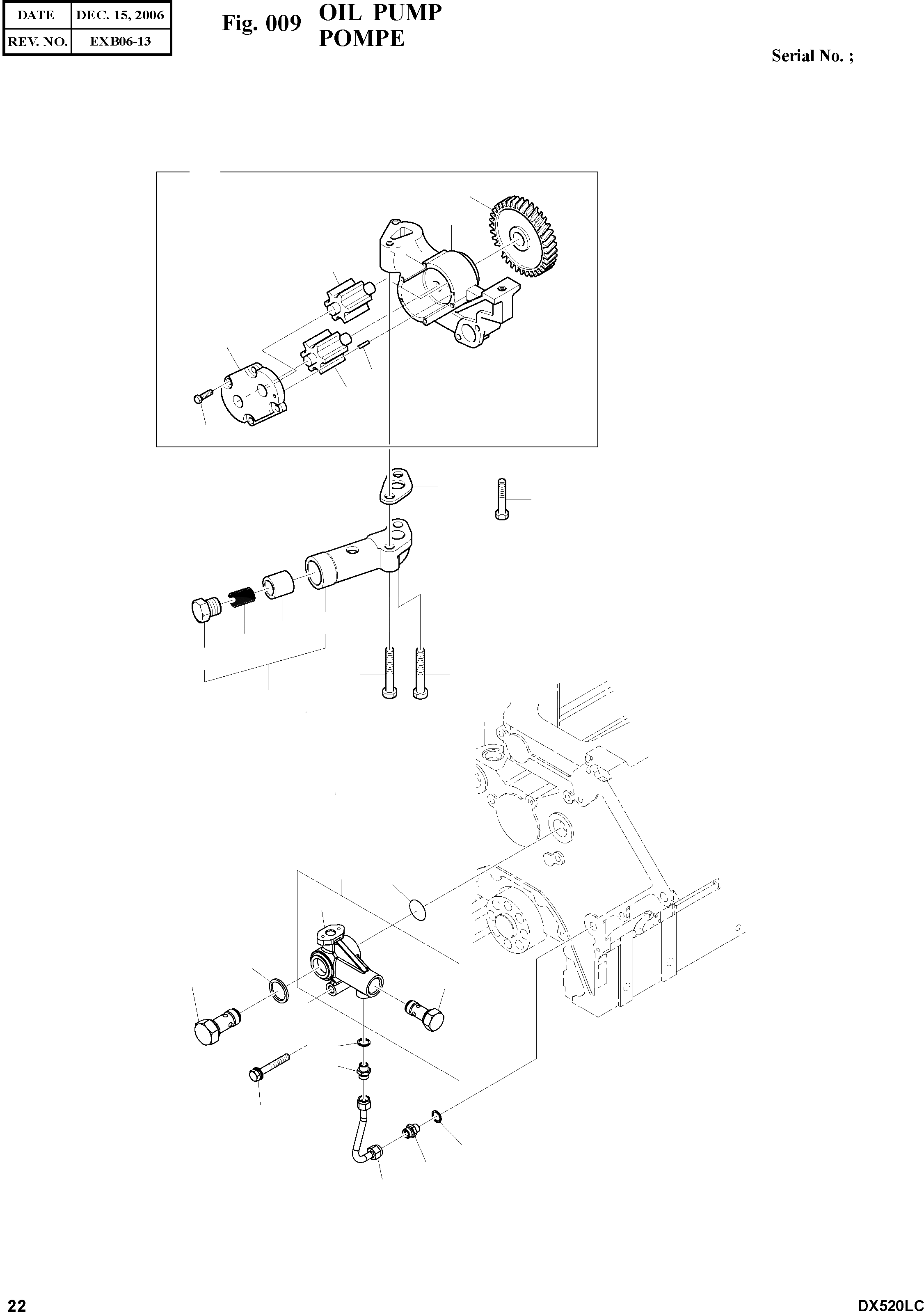 | DATE | DEC. 15, 2006 |
|---|---|
| REV. NO. | EXB06-13 |

Fig. 009 OIL PUMP
POMPE

Serial No. ;

22

DX520LC