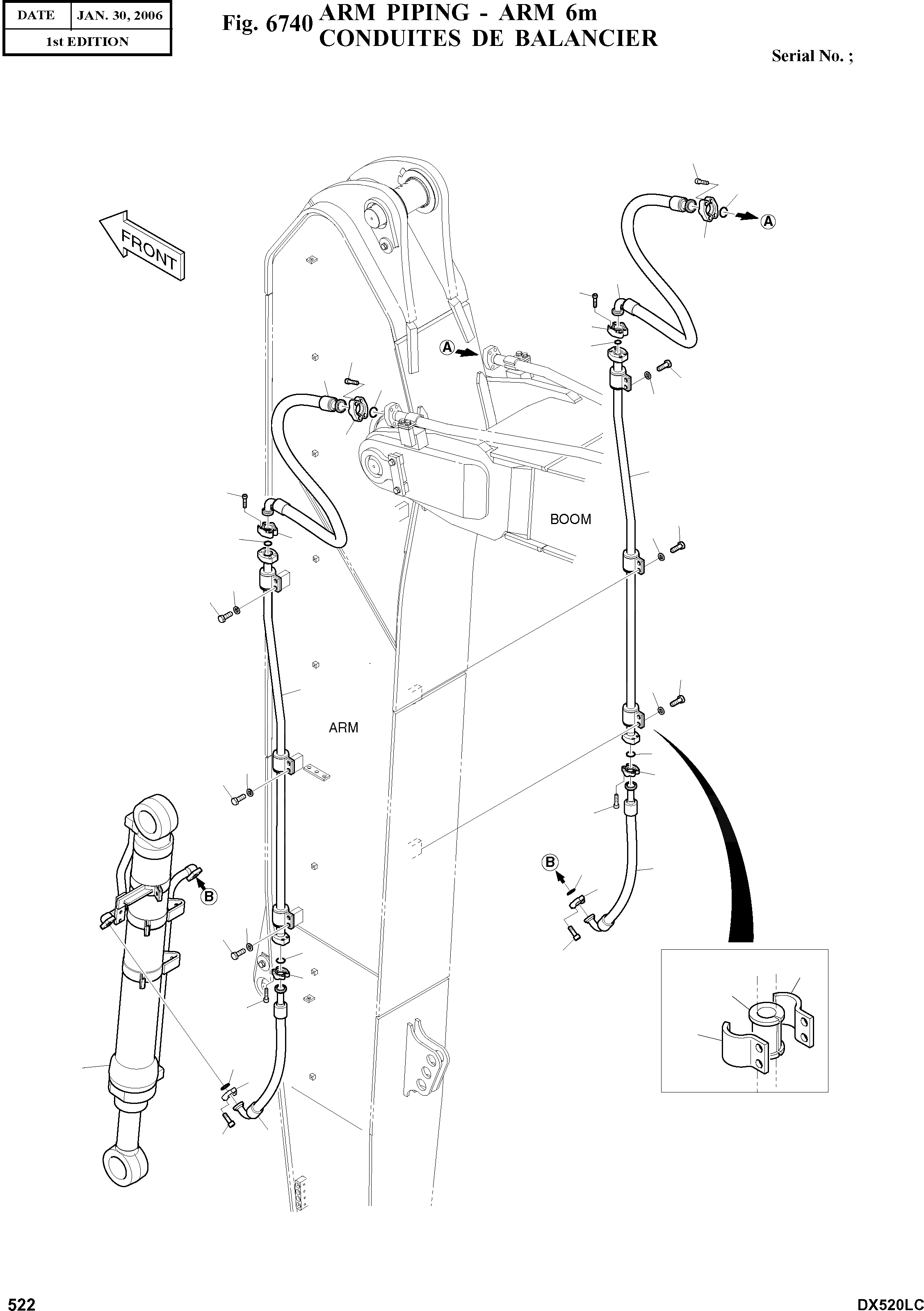 | DATE | JAN. 30, 2006 |
|---|---|
| 1st EDITION | |

Fig. 6740 ARM PIPING - ARM 6m
CONDUITES DE BALANCIER

Serial No. ;

FRONT

A

A

BOOM

ARM

B

B

522

DX520LC