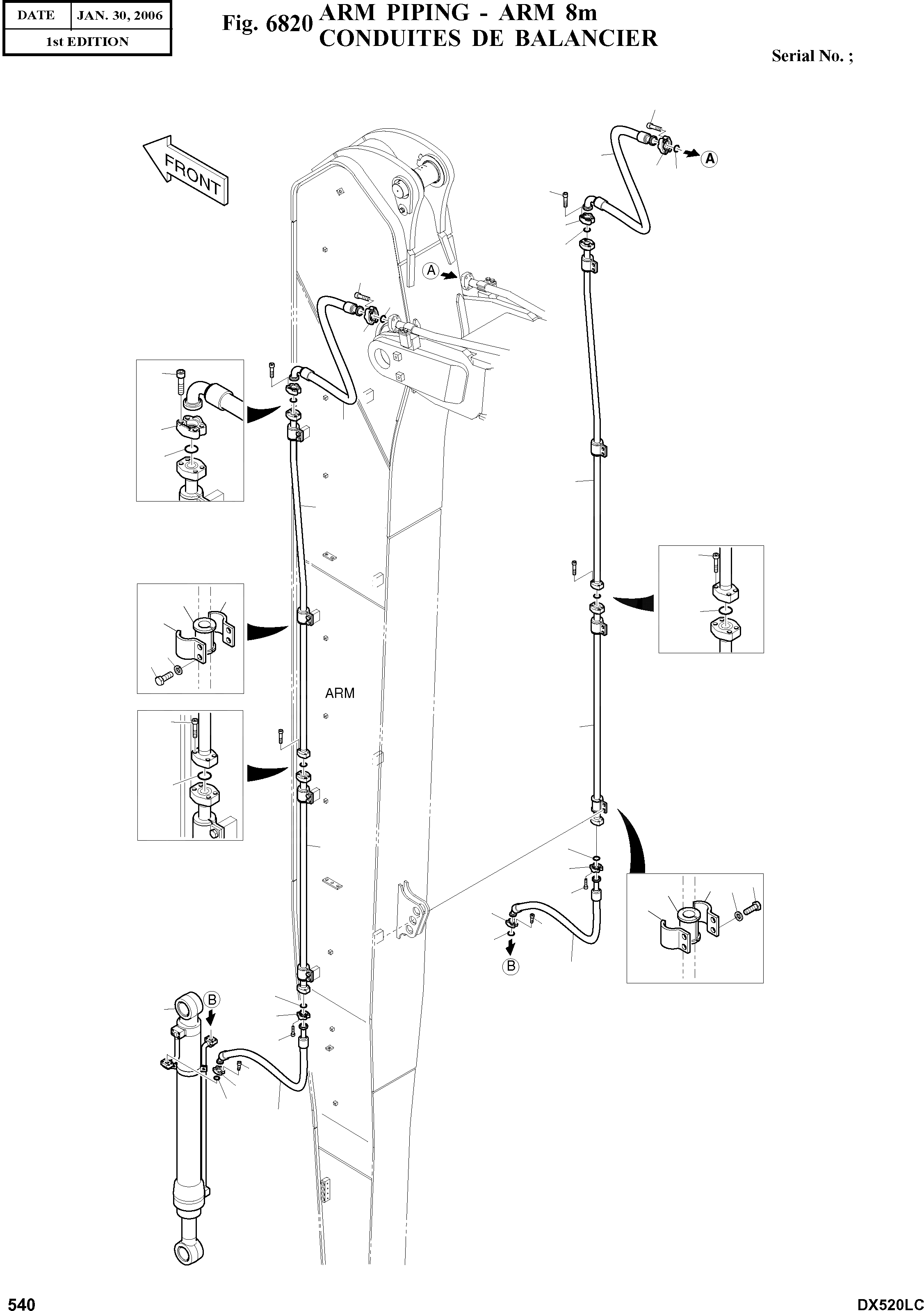 | DATE | JAN. 30, 2006 |
|---|---|
| 1st EDITION | |

Fig. 6820 ARM PIPING - ARM 8m
CONDUITES DE BALANCIER

Serial No. ;

FRONT

A

A

ARM

B

B

540

DX520LC