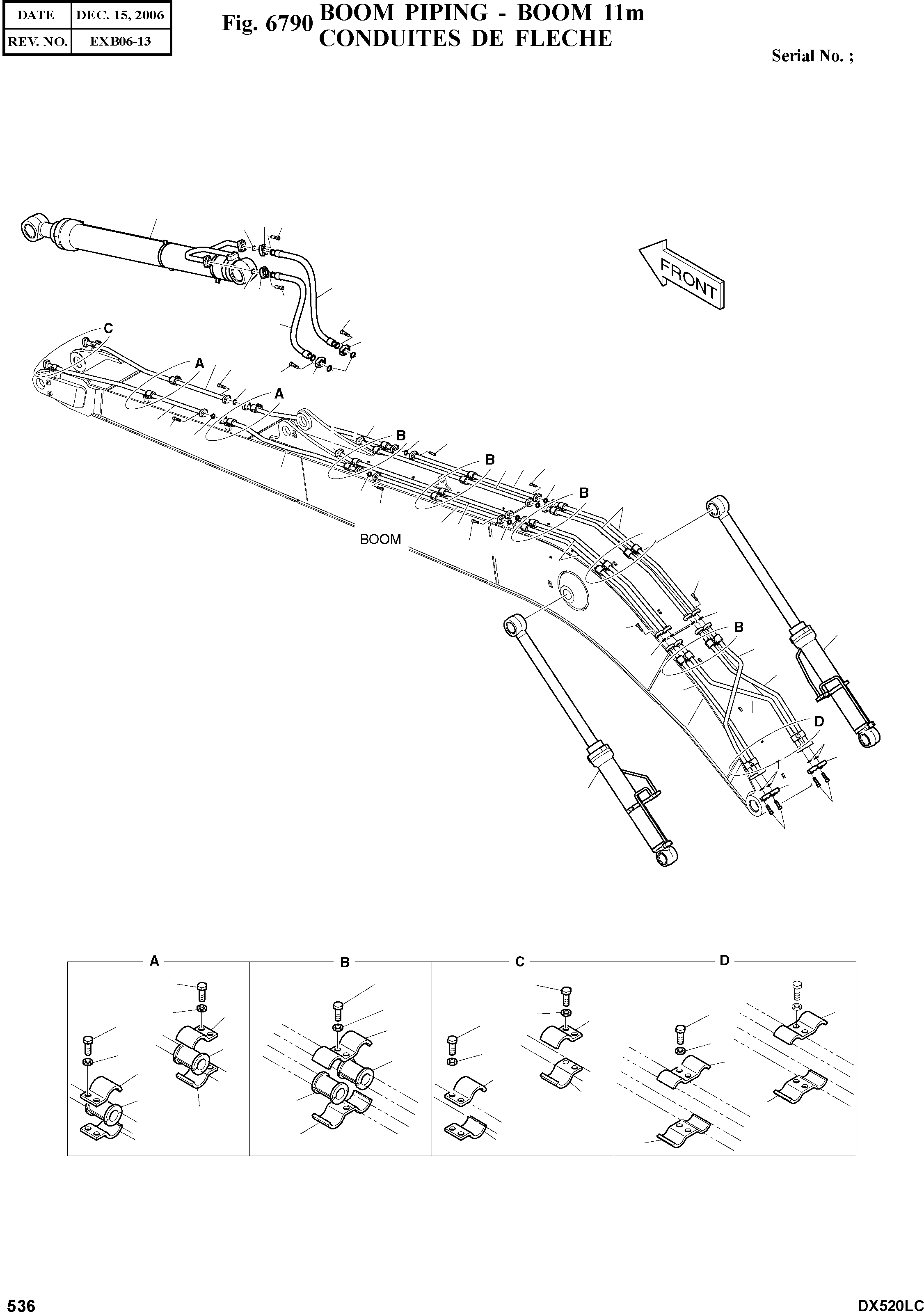 | DATE | DEC. 15, 2006 |
|---|---|
| REV. NO. | EXB06-13 |

Fig. 6790 BOOM PIPING - BOOM 11m
CONDUITES DE FLECHE

Serial No. ;

FRONT

C

A

A

B

B

B

BOOM

B

D

A

B

C

D

536

DX520LC