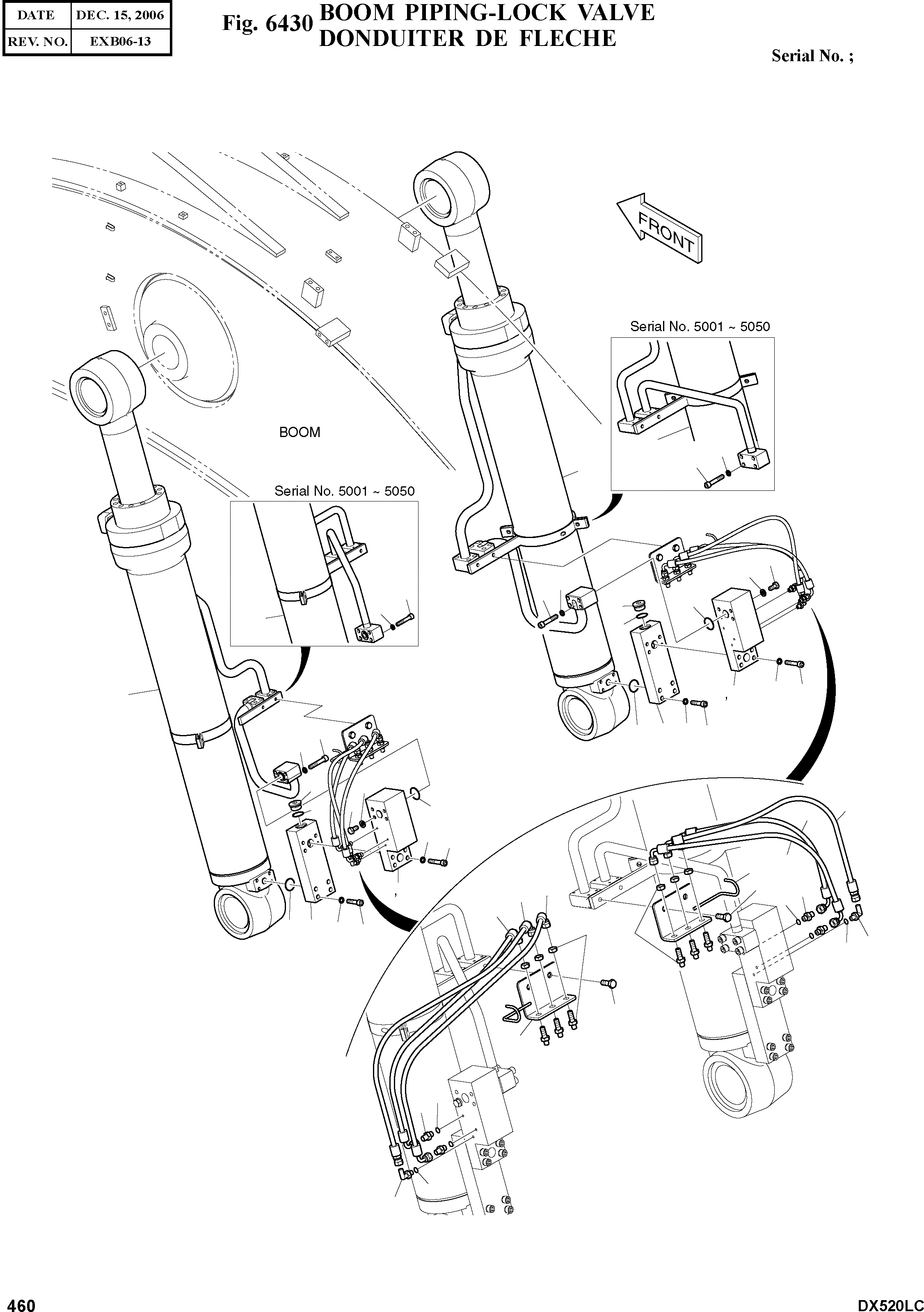 | DATE | DEC. 15, 2006 |
|---|---|
| REV. NO. | EXB06-13 |

Fig. 6430 BOOM PIPING-LOCK VALVE
DONDUITER DE FLECHE

Serial No. ;

FRONT

Serial No. 5001 ~ 5050

BOOM

Serial No. 5001 ~ 5050

460

DX520LC