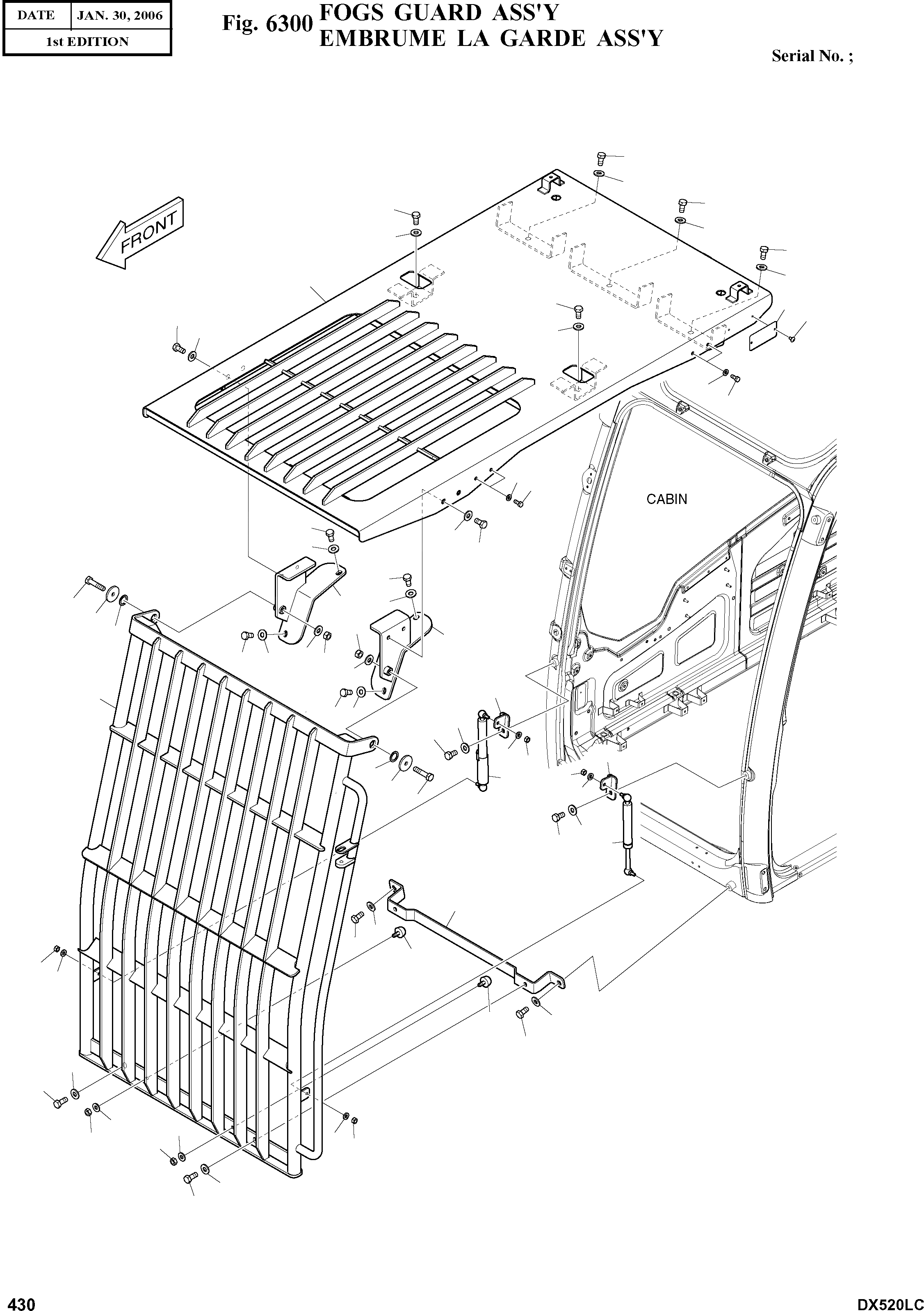 | DATE | JAN. 30, 2006 |
|---|---|
| 1st EDITION | |

Fig. 6300 FOGS GUARD ASS'Y
EMBRUME LA GARDE ASS'Y

Serial No. ;

FRONT

CABIN

430

DX520LC