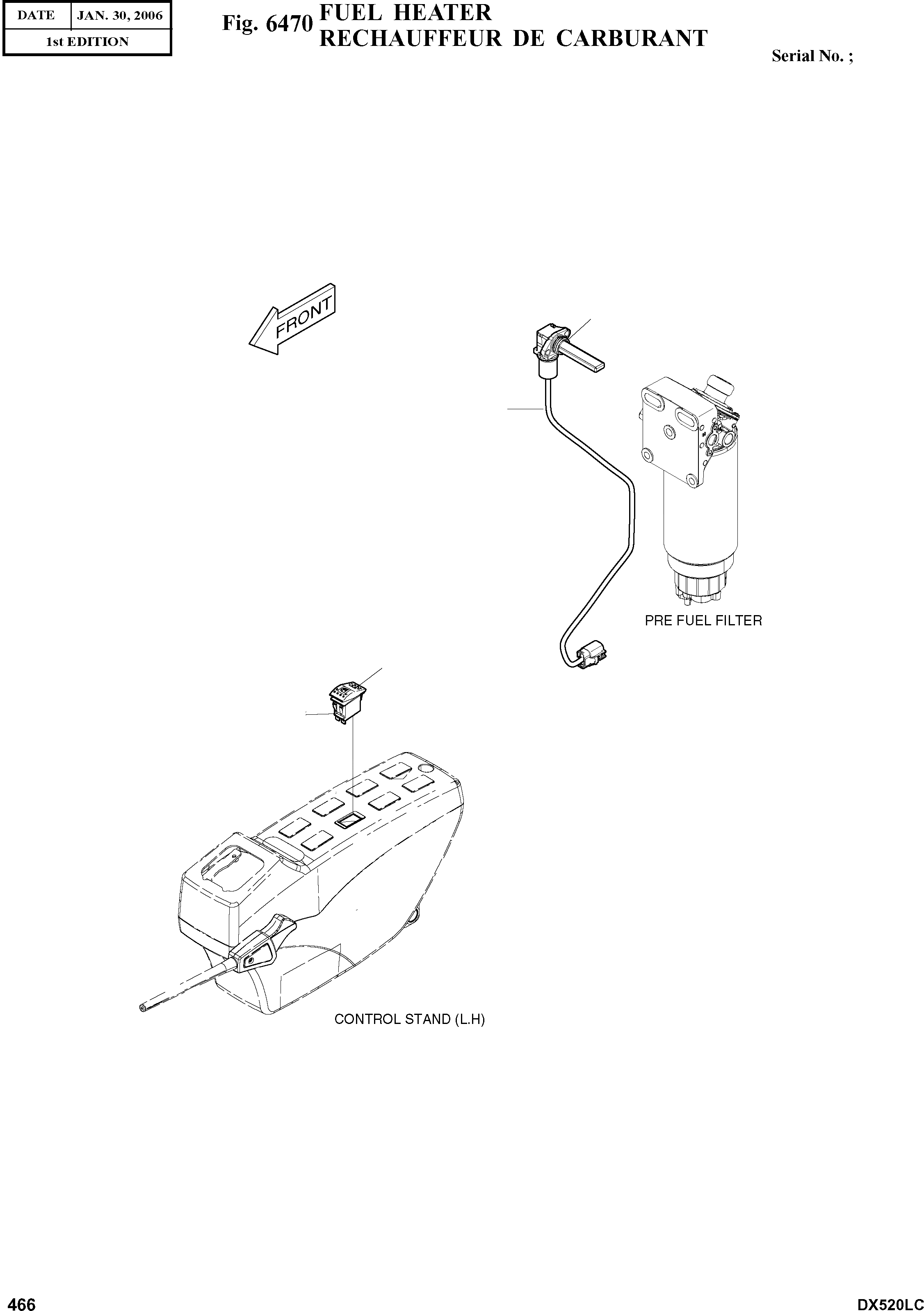 | DATE | JAN. 30, 2006 |
|---|---|
| 1st EDITION | |

Fig. 6470 FUEL HEATER
RECHAUFFEUR DE CARBURANT

Serial No. ;

FRONT

PRE FUEL FILTER

CONTROL STAND (L.H)

466

DX520LC