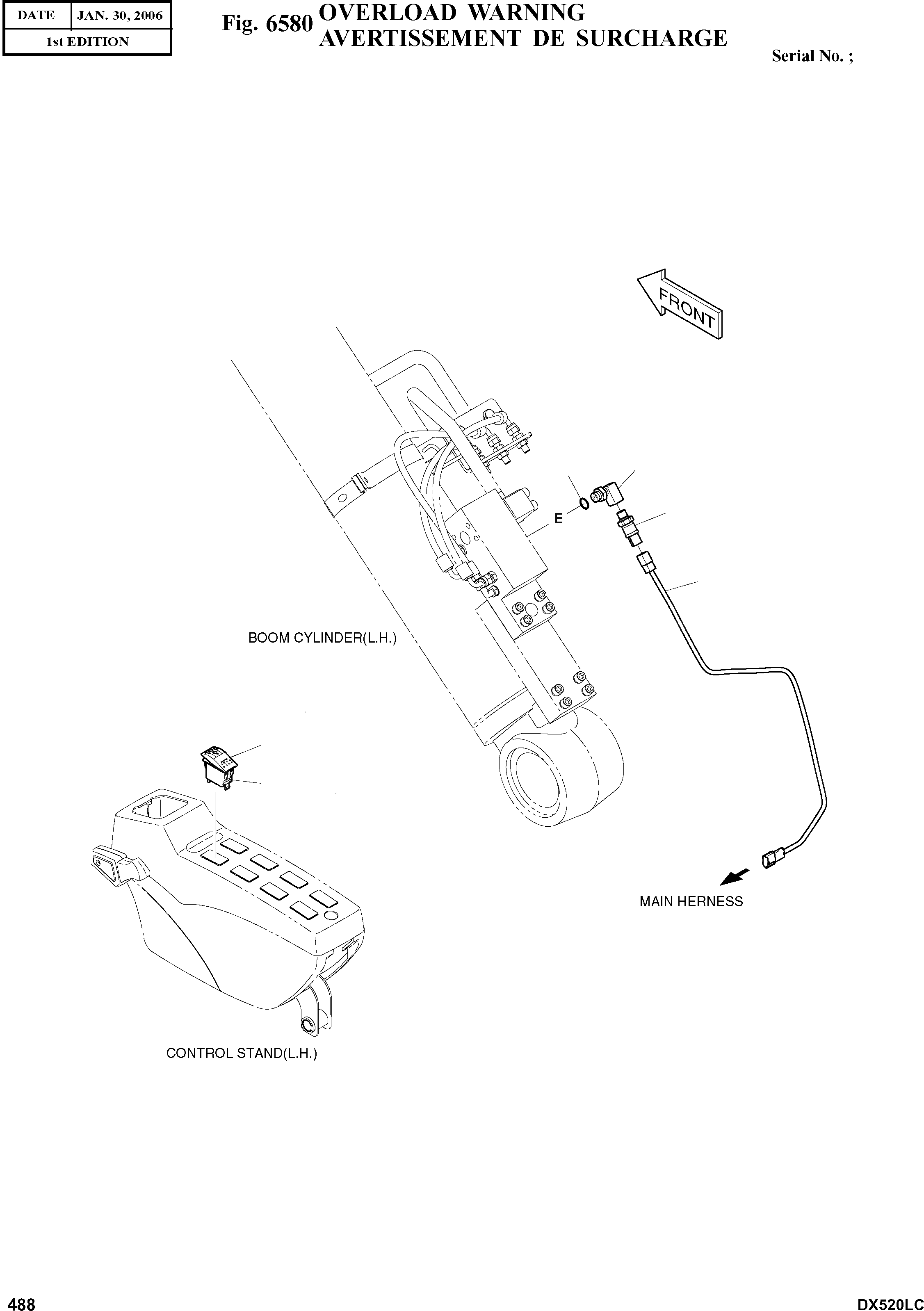 | DATE | JAN. 30, 2006 |
|---|---|
| 1st EDITION | |

Fig. 6580 OVERLOAD WARNING
AVERTISSEMENT DE SURCHARGE

Serial No. ;

FRONT

E

BOOM CYLINDER(L.H.)

MAIN HERNESS

CONTROL STAND(L.H.)

488

DX520LC