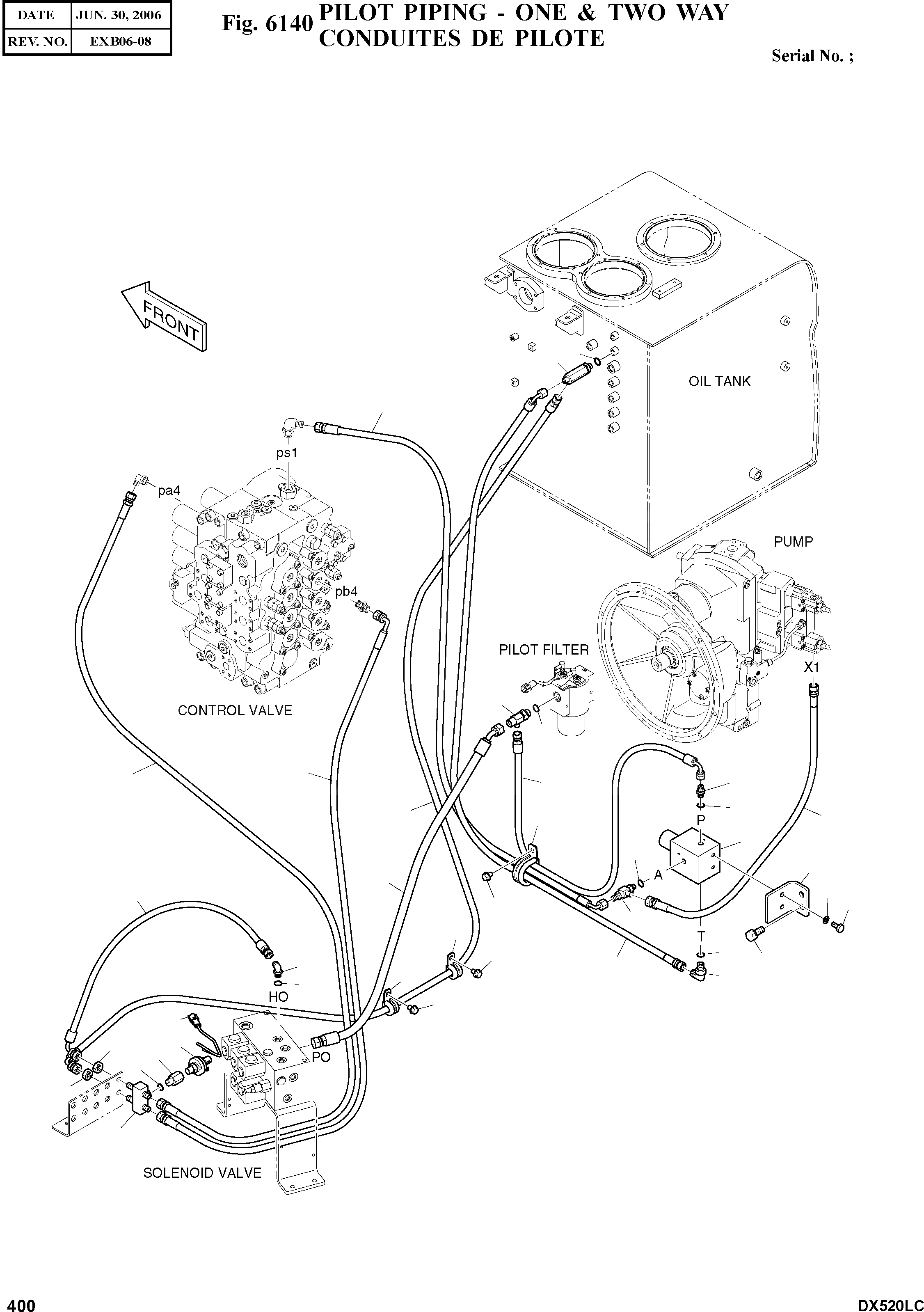 | DATE | JUN. 30, 2006 |
|---|---|
| REV. NO. | EXB06-08 |

Fig. 6140 PILOT PIPING - ONE & TWO WAY
CONDUITES DE PILOTE

Serial No. ;

FRONT

OIL TANK

ps1

pa4

pb4

PUMP

PILOT FILTER

X1

CONTROL VALVE

P

A

T

HO

PO

SOLENOID VALVE

400

DX520LC