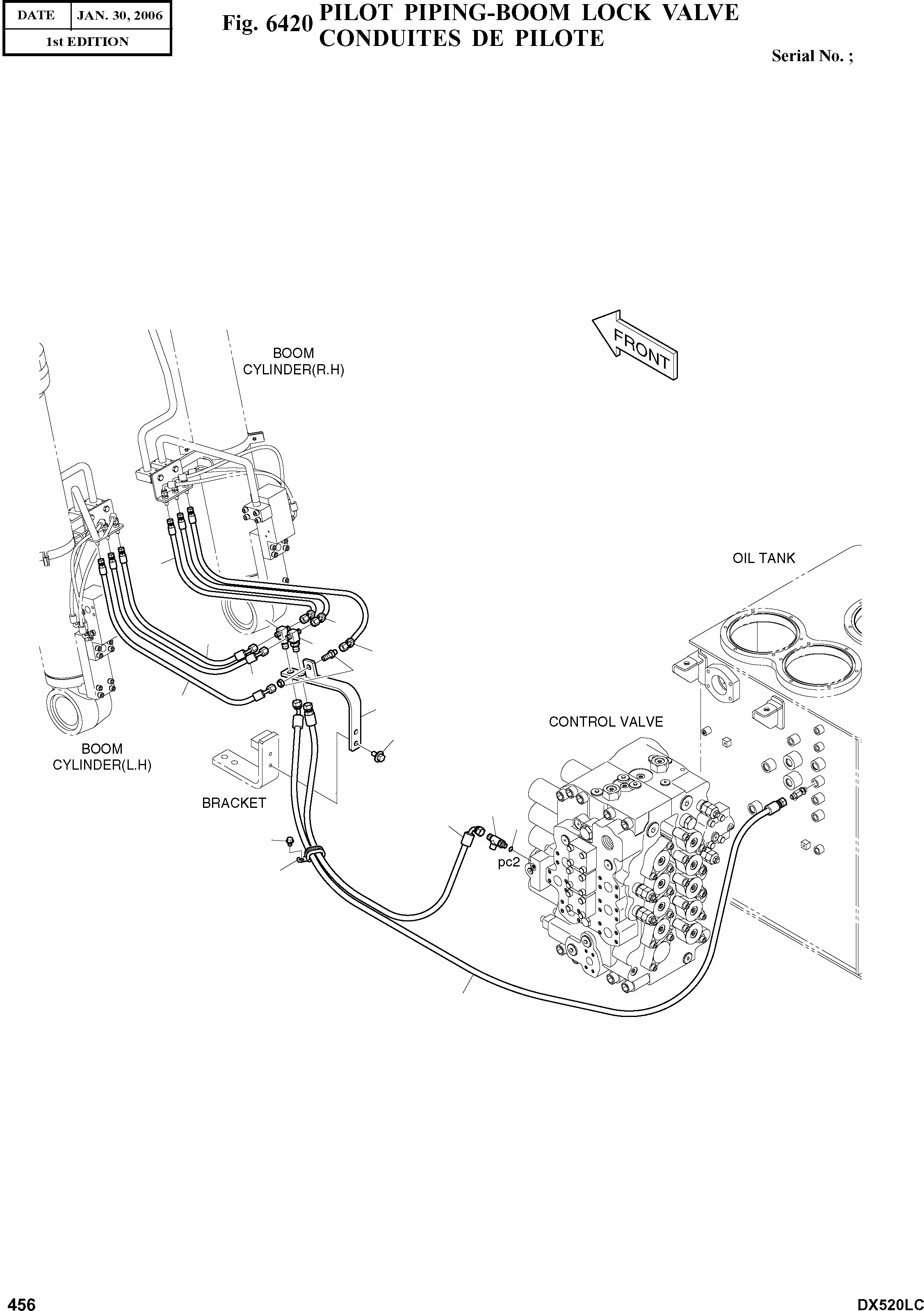 | DATE | JAN. 30, 2006 |
|---|---|
| 1st EDITION | |

Fig. 6420 PILOT PIPING-BOOM LOCK VALVE
CONDUITES DE PILOTE

Serial No. ;

FRONT

BOOM CYLINDER(R.H)

OIL TANK

CONTROL VALVE

BOOM CYLINDER(L.H)

BRACKET

pc2

456

DX520LC