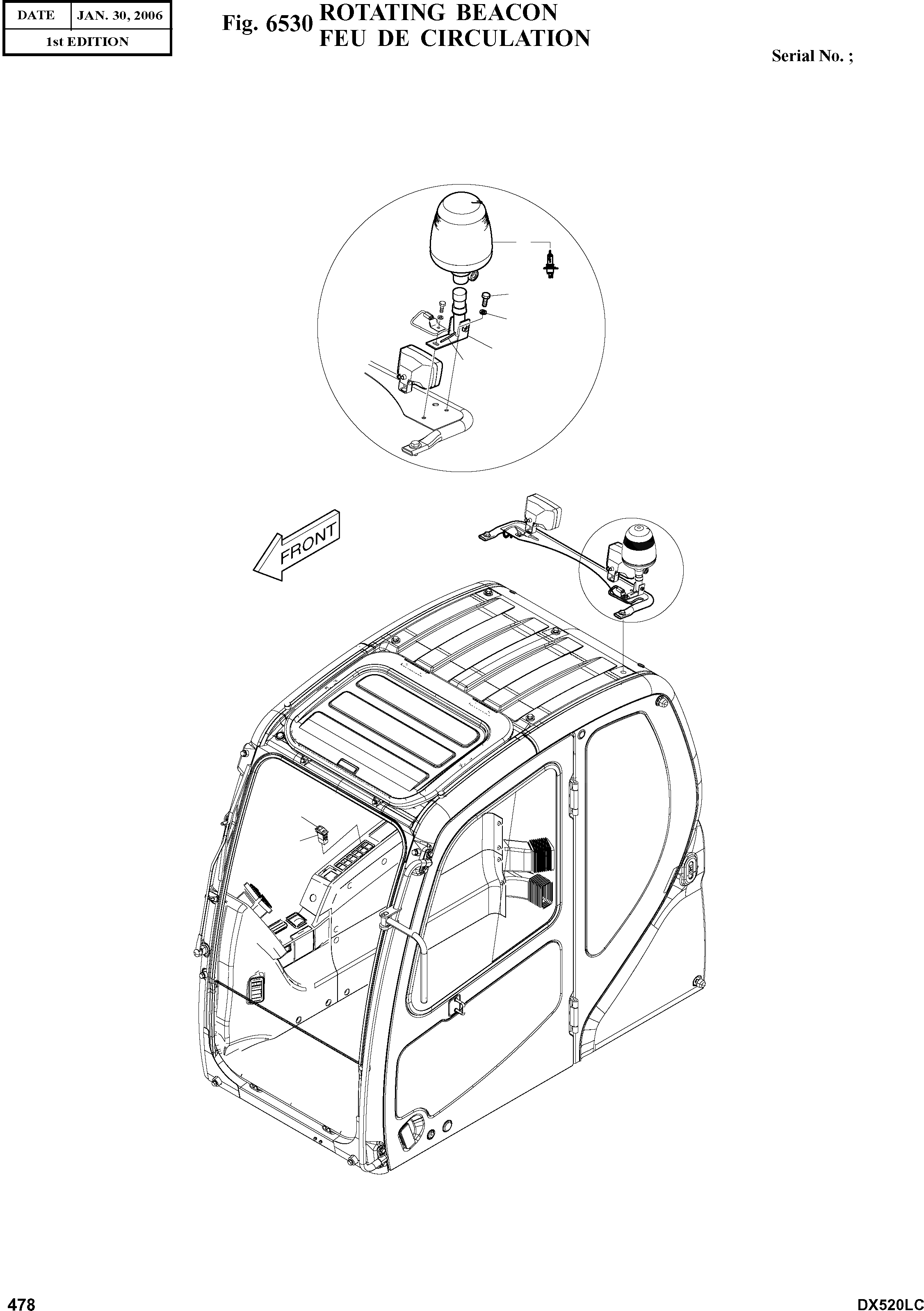 | DATE | JAN. 30, 2006 |
|---|---|
| 1st EDITION | |

Fig. 6530 ROTATING BEACON
FEU DE CIRCULATION

Serial No. ;

FRONT

478

DX520LC