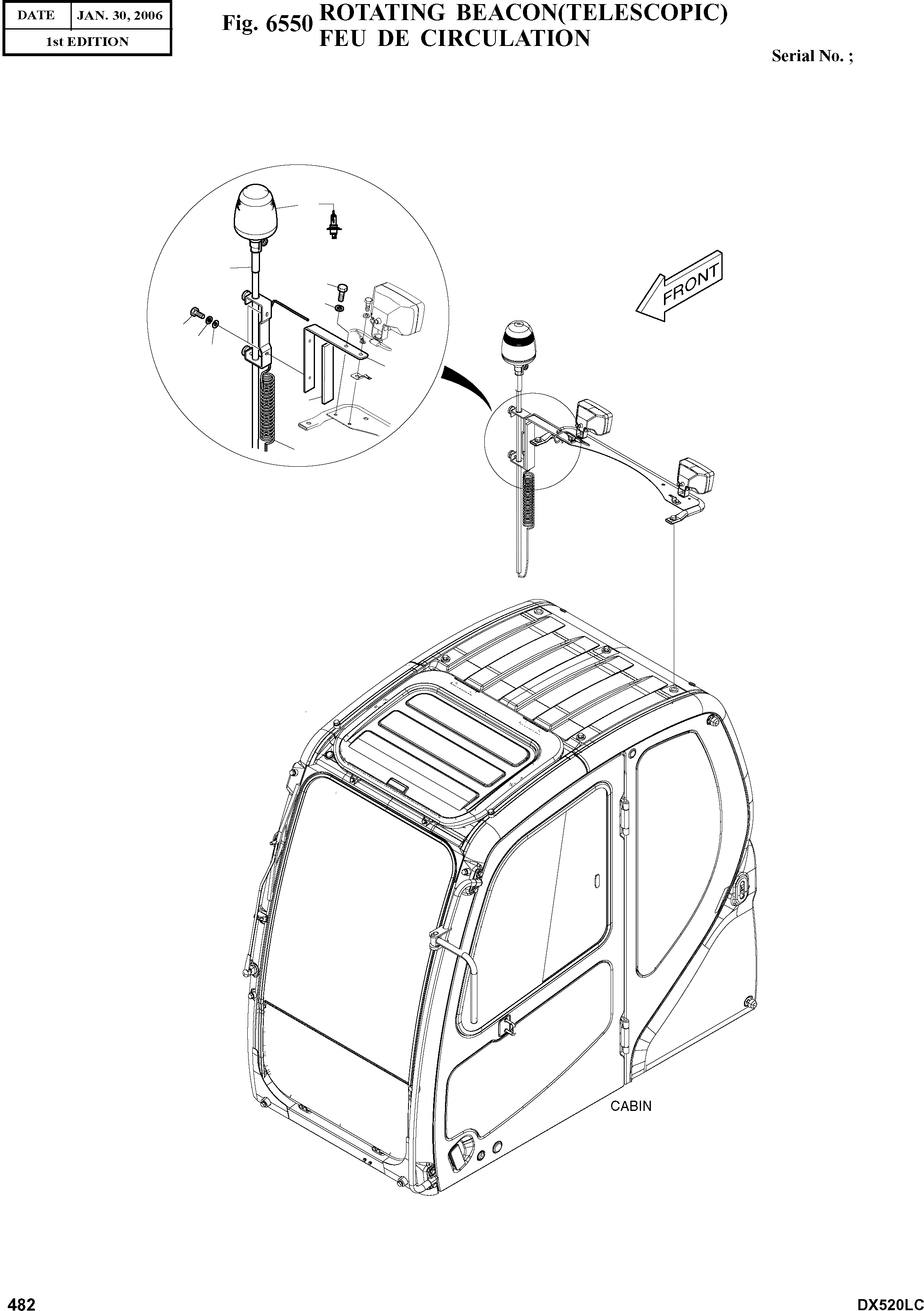 | DATE | JAN. 30, 2006 |
|---|---|
| 1st EDITION | |

Fig. 6550 ROTATING BEACON(TELESCOPIC)
FEU DE CIRCULATION

Serial No. ;

FRONT

CABIN

482

DX520LC