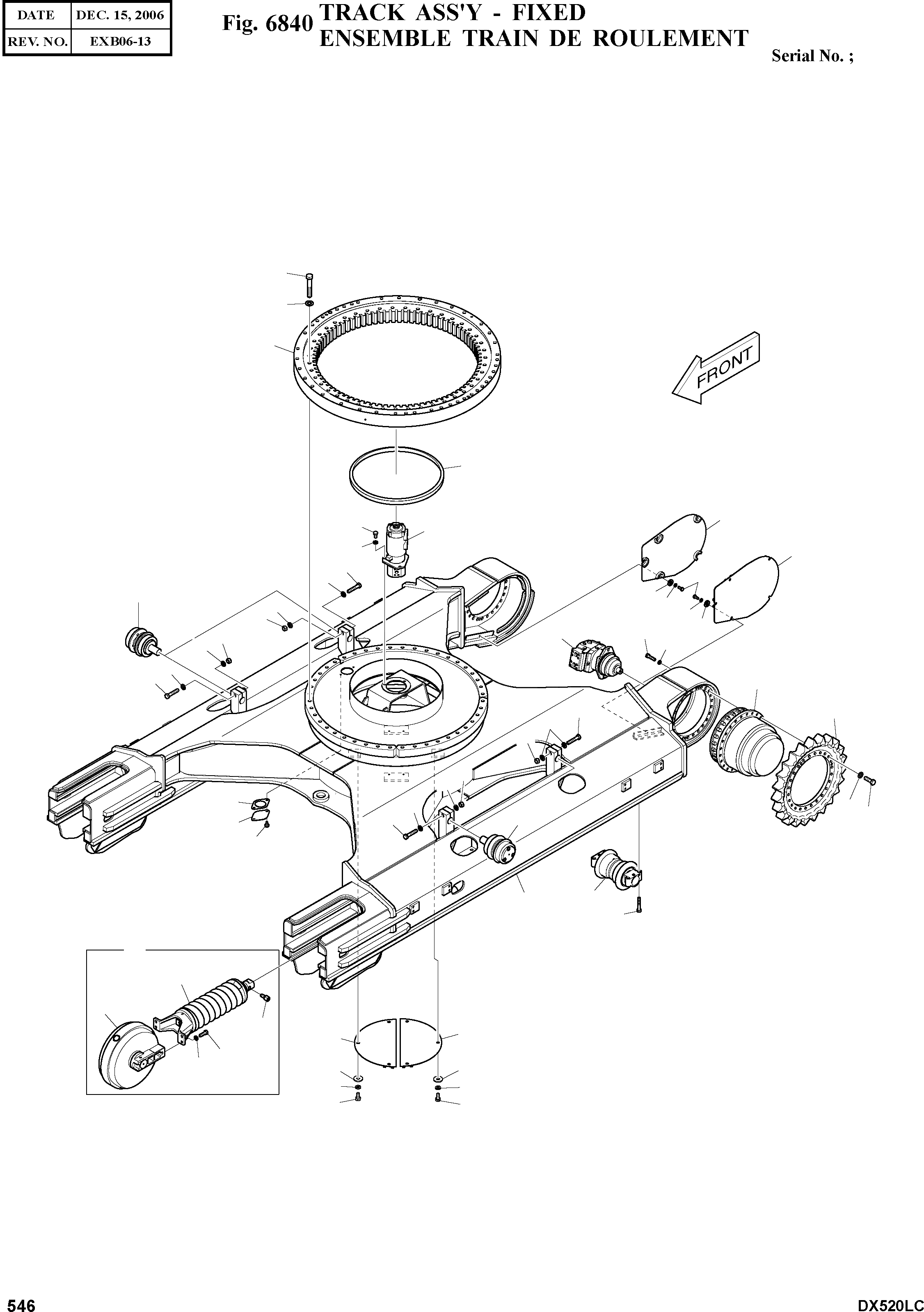 | DATE | DEC. 15, 2006 |
|---|---|
| REV. NO. | EXB06-13 |

Fig. 6840 TRACK ASS'Y - FIXED
ENSEMBLE TRAIN DE ROULEMENT

Serial No. ;

FRONT

546

DX520LC