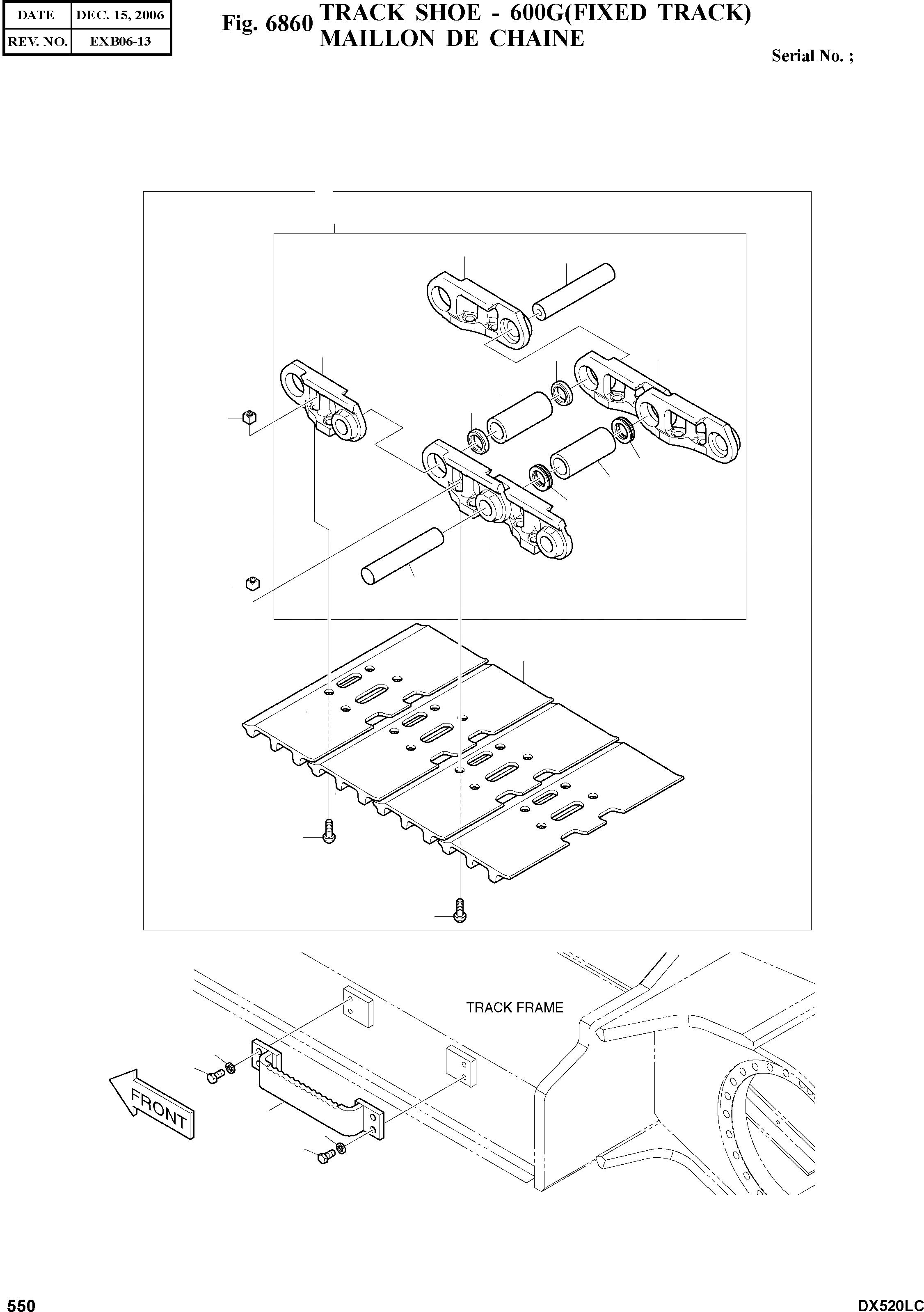 | DATE | DEC. 15, 2006 |
|---|---|
| REV. NO. | EXB06-13 |

Fig. 6860 TRACK SHOE - 600G(FIXED TRACK)
MAILLON DE CHAINE

Serial No. ;

TRACK FRAME

FRONT

550

DX520LC