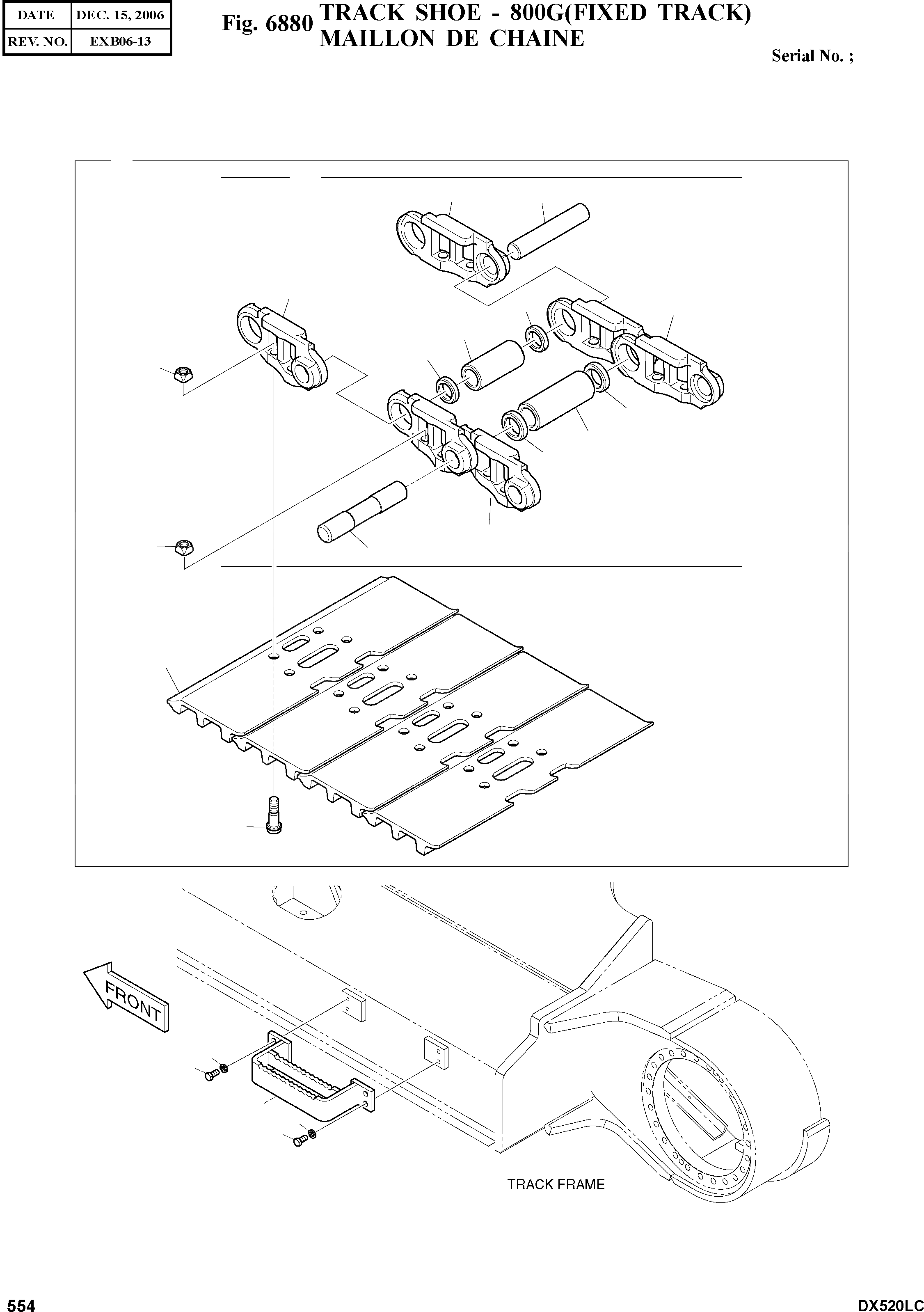 | DATE | DEC. 15, 2006 |
|---|---|
| REV. NO. | EXB06-13 |

Fig. 6880 TRACK SHOE - 800G(FIXED TRACK) MAILLON DE CHAINE

Serial No. ;

FRONT

TRACK FRAME

554

DX520LC