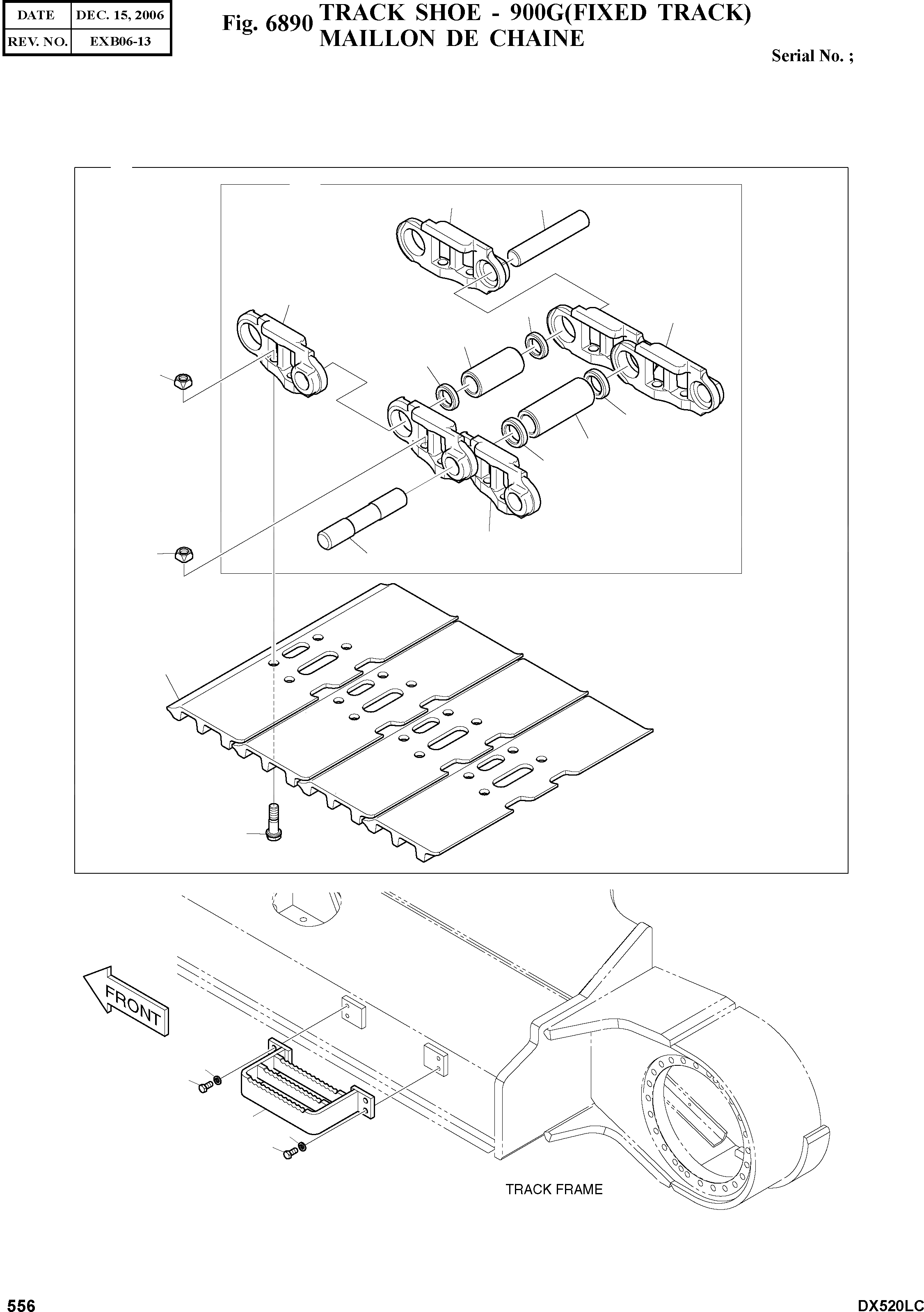 | DATE | DEC. 15, 2006 |
|---|---|
| REV. NO. | EXB06-13 |

Fig. 6890 TRACK SHOE - 900G(FIXED TRACK)
MAILLON DE CHAINE

Serial No. ;

FRONT

TRACK FRAME

556

DX520LC