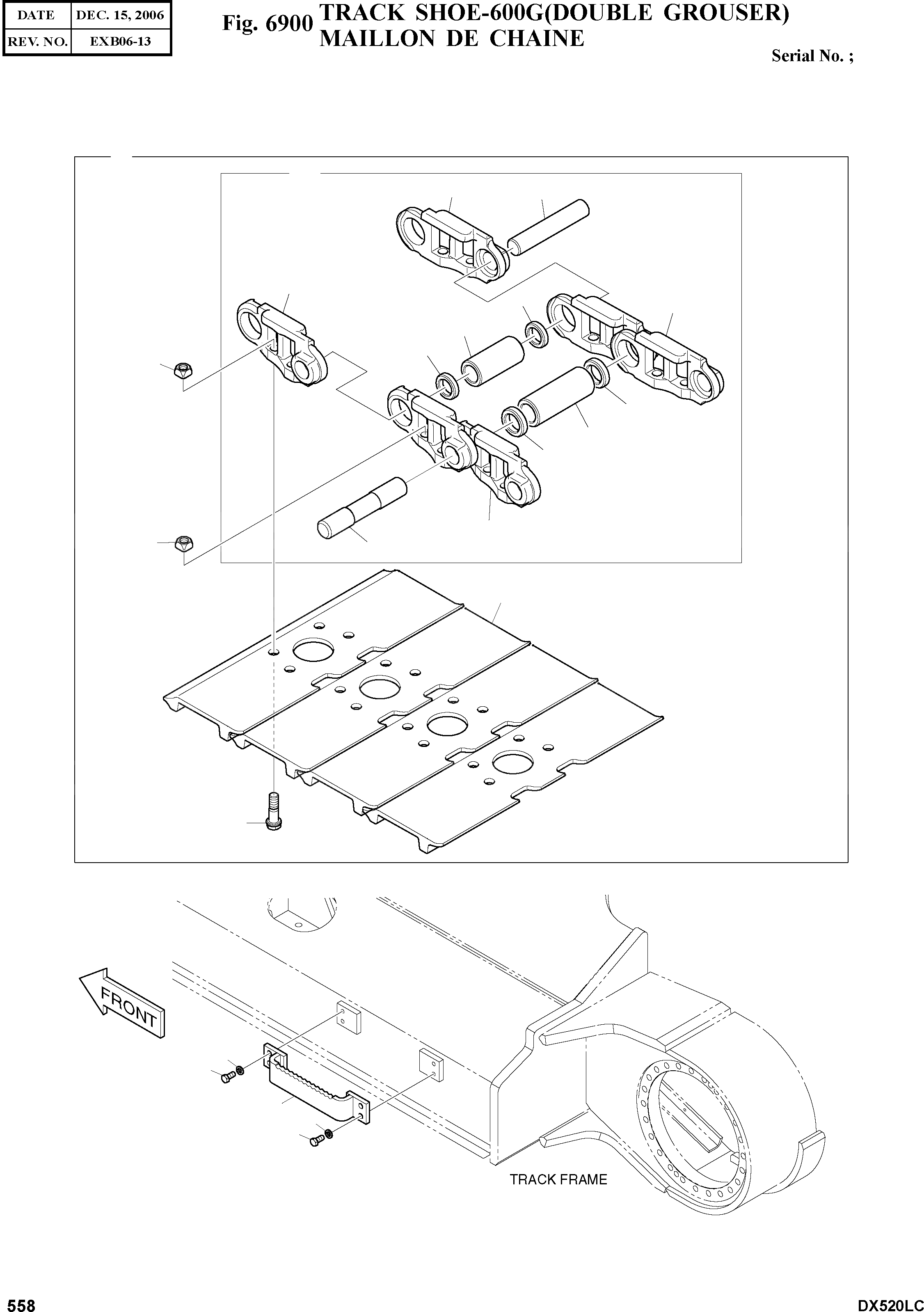 | DATE | DEC. 15, 2006 |
|---|---|
| REV. NO. | EXB06-13 |

Fig. 6900 TRACK SHOE-600G(DOUBLE GROUSER) MAILLON DE CHAINE

Serial No. ;

FRONT

TRACK FRAME

558

DX520LC