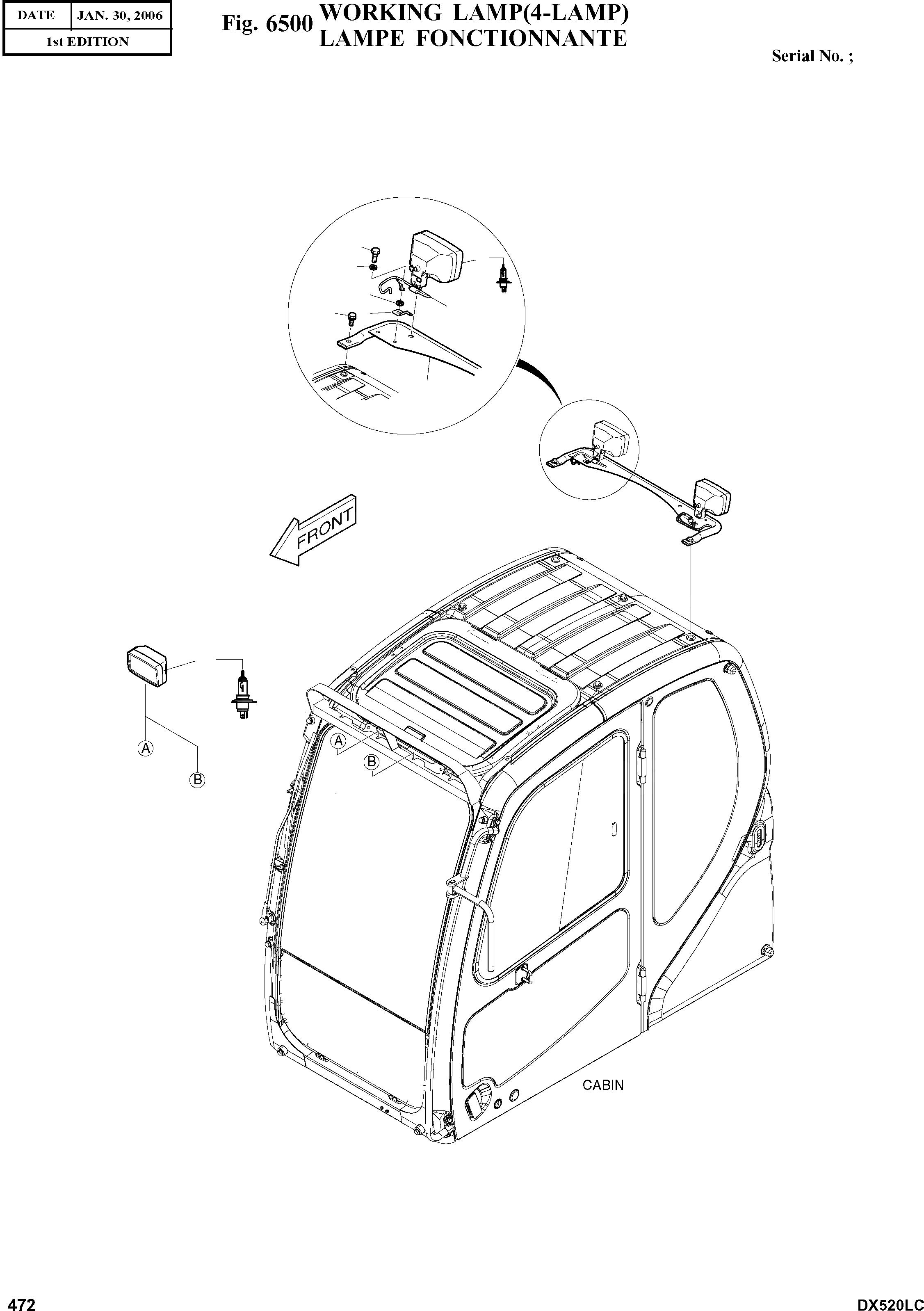 | DATE | JAN. 30, 2006 |
|---|---|
| 1st EDITION | |

Fig. 6500 WORKING LAMP(4-LAMP) LAMPE FONCTIONNANTE

Serial No. ;

FRONT

A

B

A

B

CABIN

472

DX520LC