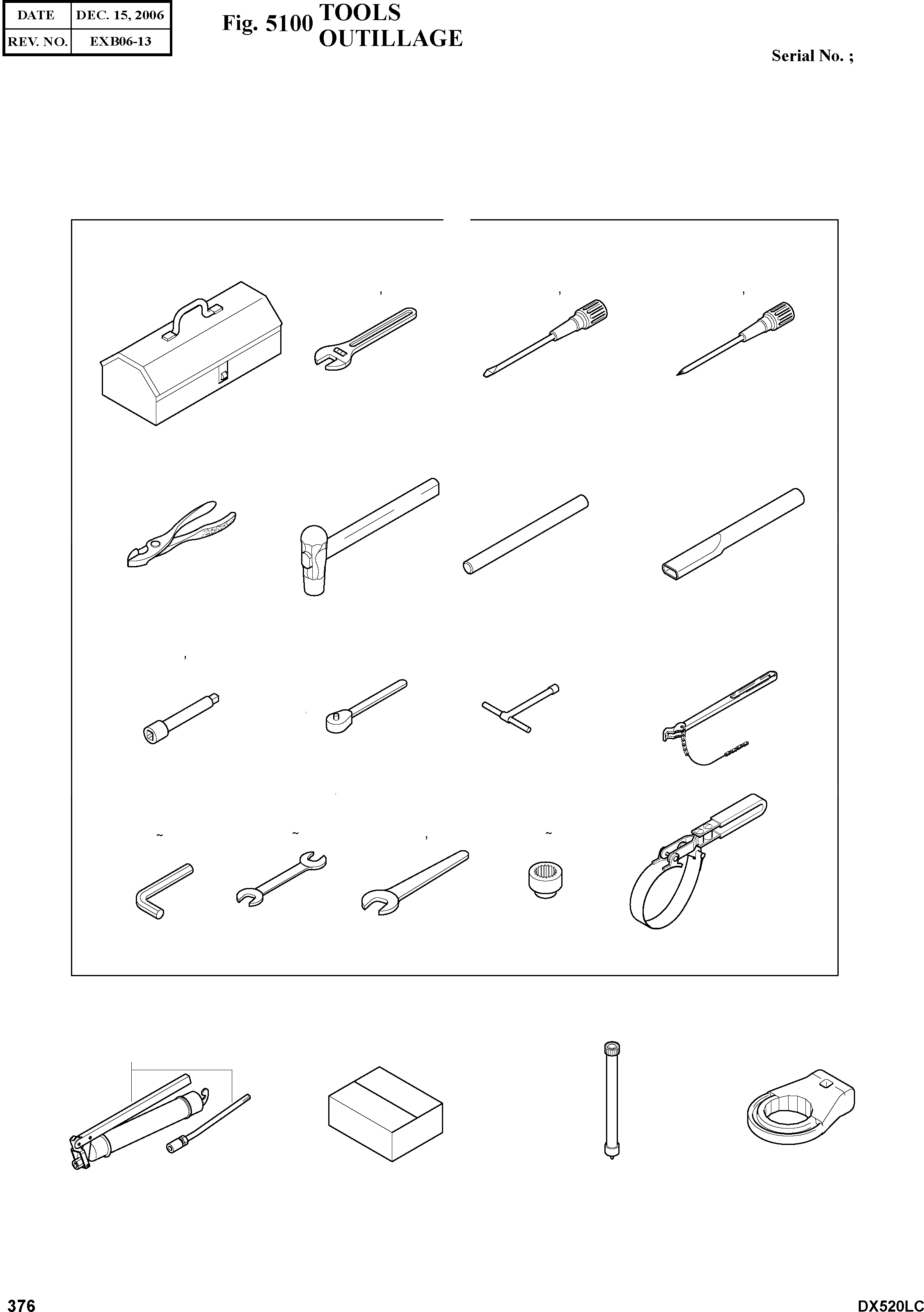 | DATE | DEC. 15, 2006 |
|---|---|
| REV. NO. | EXB06-13 |

Fig. 5100 TOOLS
OUTILLAGE

Serial No. ;

376

DX520LC