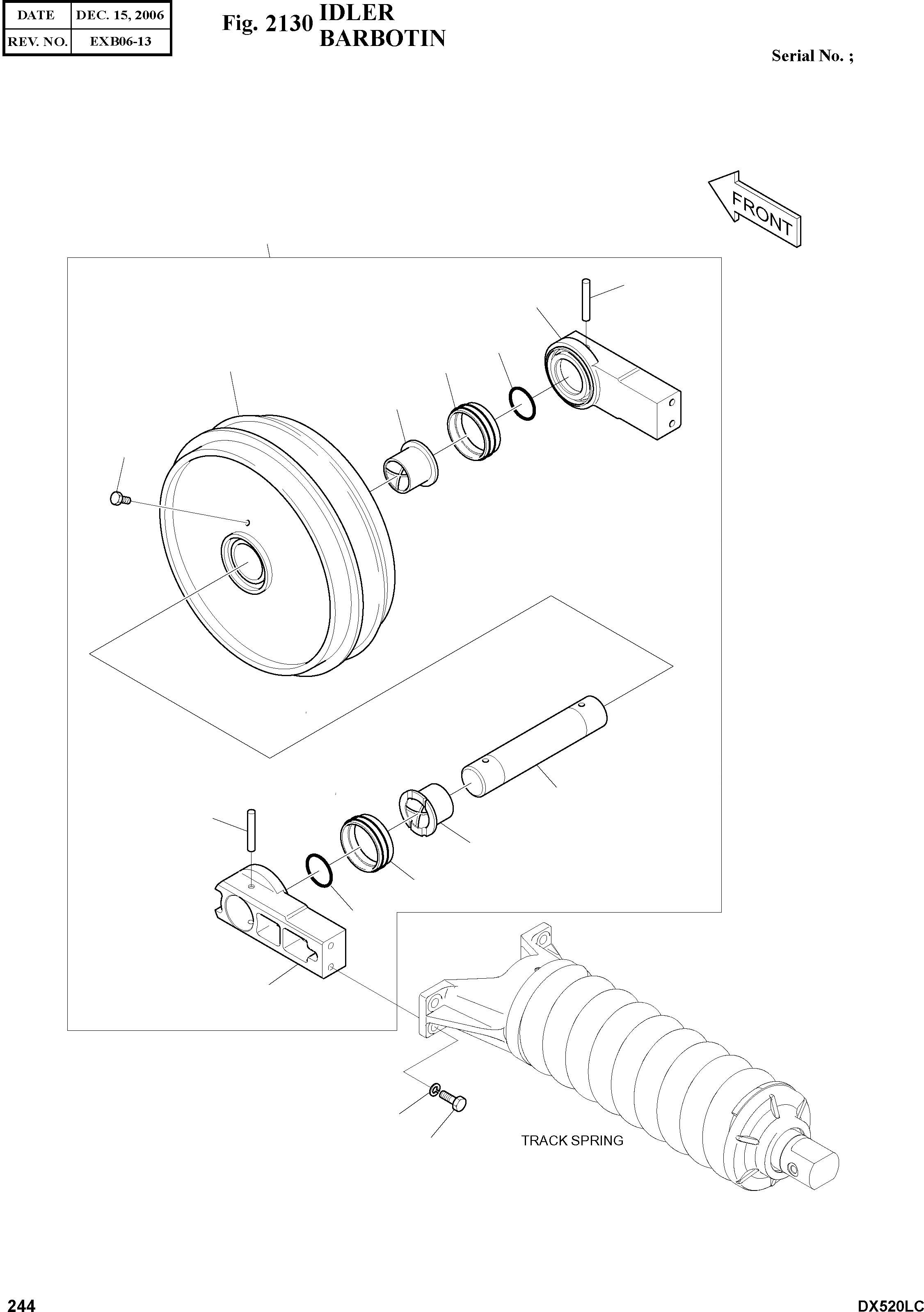 | DATE | DEC. 15, 2006 |
|---|---|
| REV. NO. | EXB06-13 |

Fig. 2130 IDLER
BARBOTIN

Serial No. ;

FRONT

TRACK SPRING

244

DX520LC