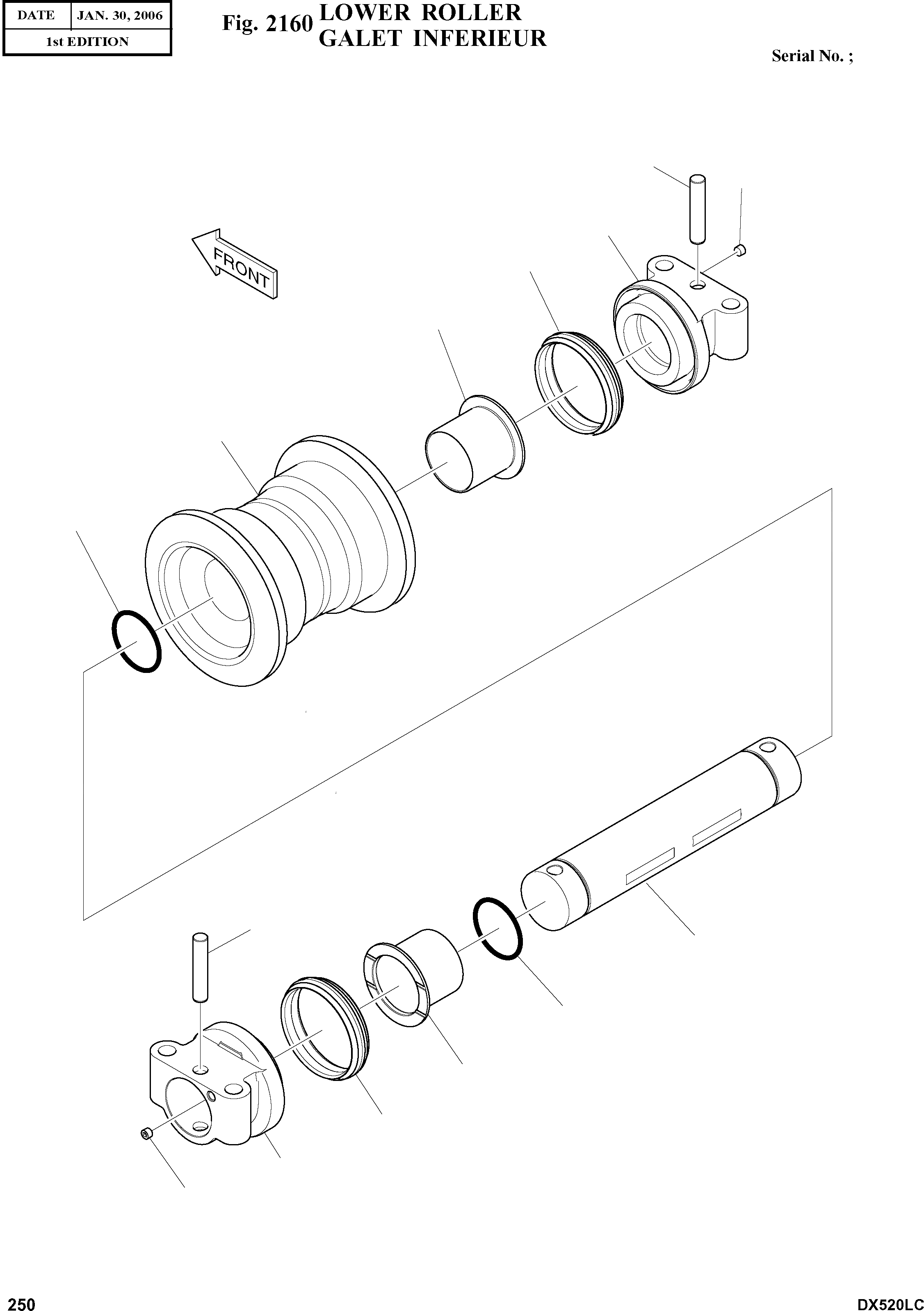 | DATE | JAN. 30, 2006 |
|---|---|
| 1st EDITION | |

Fig. 2160 LOWER ROLLER
GALET INFERIEUR

Serial No. ;

FRONT

250

DX520LC