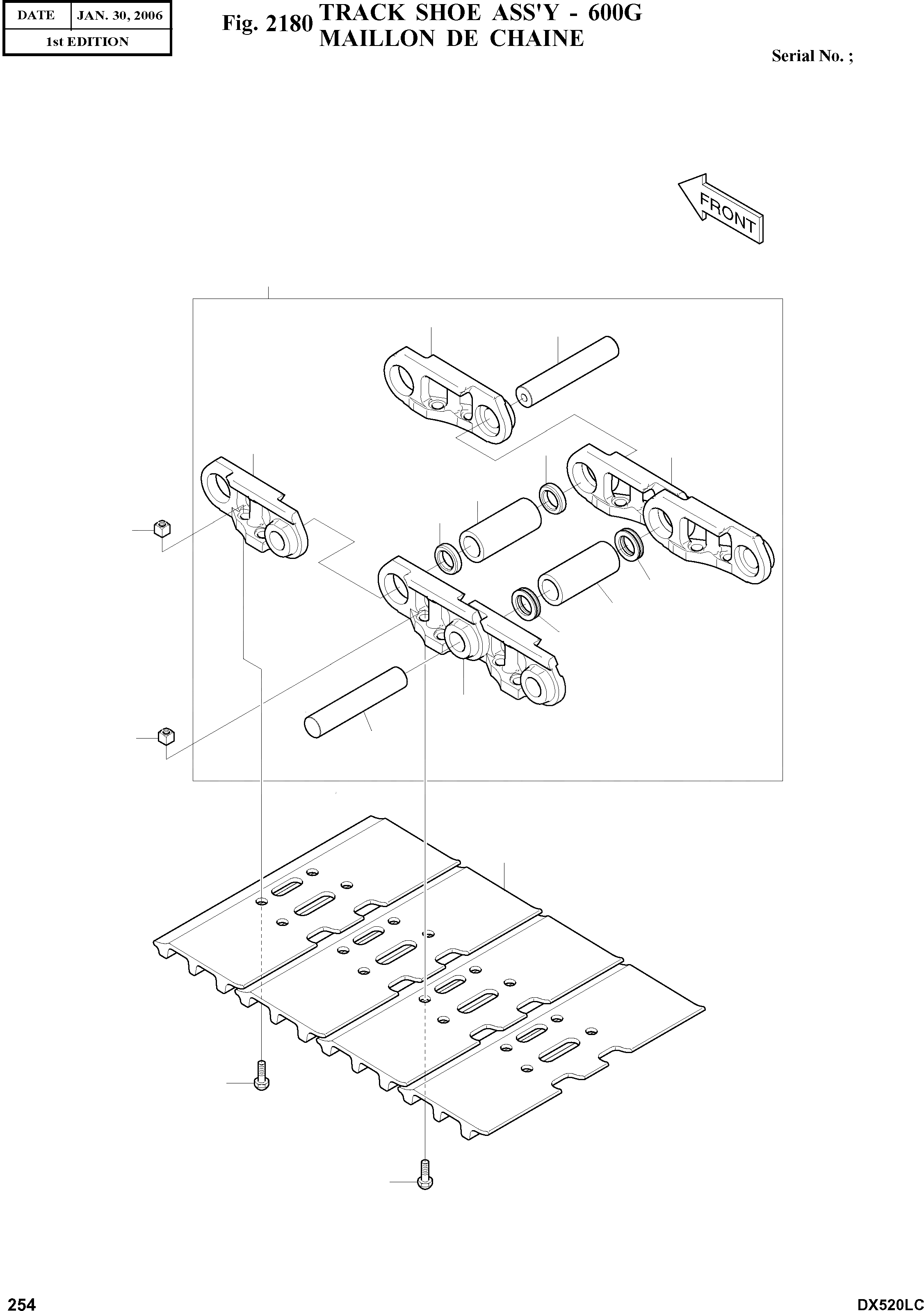 | DATE | JAN. 30, 2006 |
|---|---|
| 1st EDITION | |

Fig. 2180 TRACK SHOE ASS'Y - 600G
MAILLON DE CHAINE

Serial No. ;

FRONT

254

DX520LC