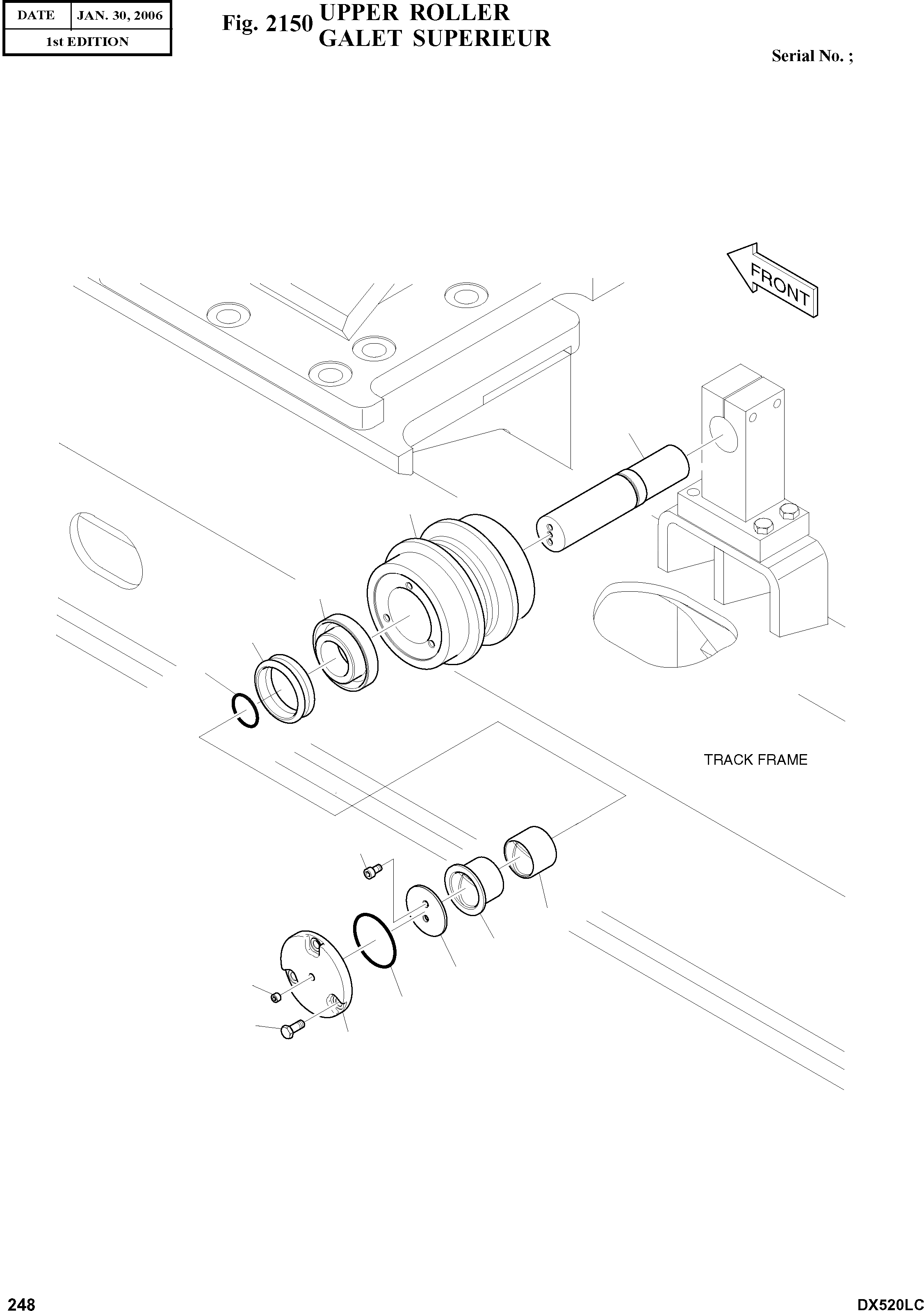 | DATE | JAN. 30, 2006 |
|---|---|
| 1st EDITION | |

Fig. 2150 UPPER ROLLER
GALET SUPERIEUR

Serial No. ;

FRONT

TRACK FRAME

248

DX520LC