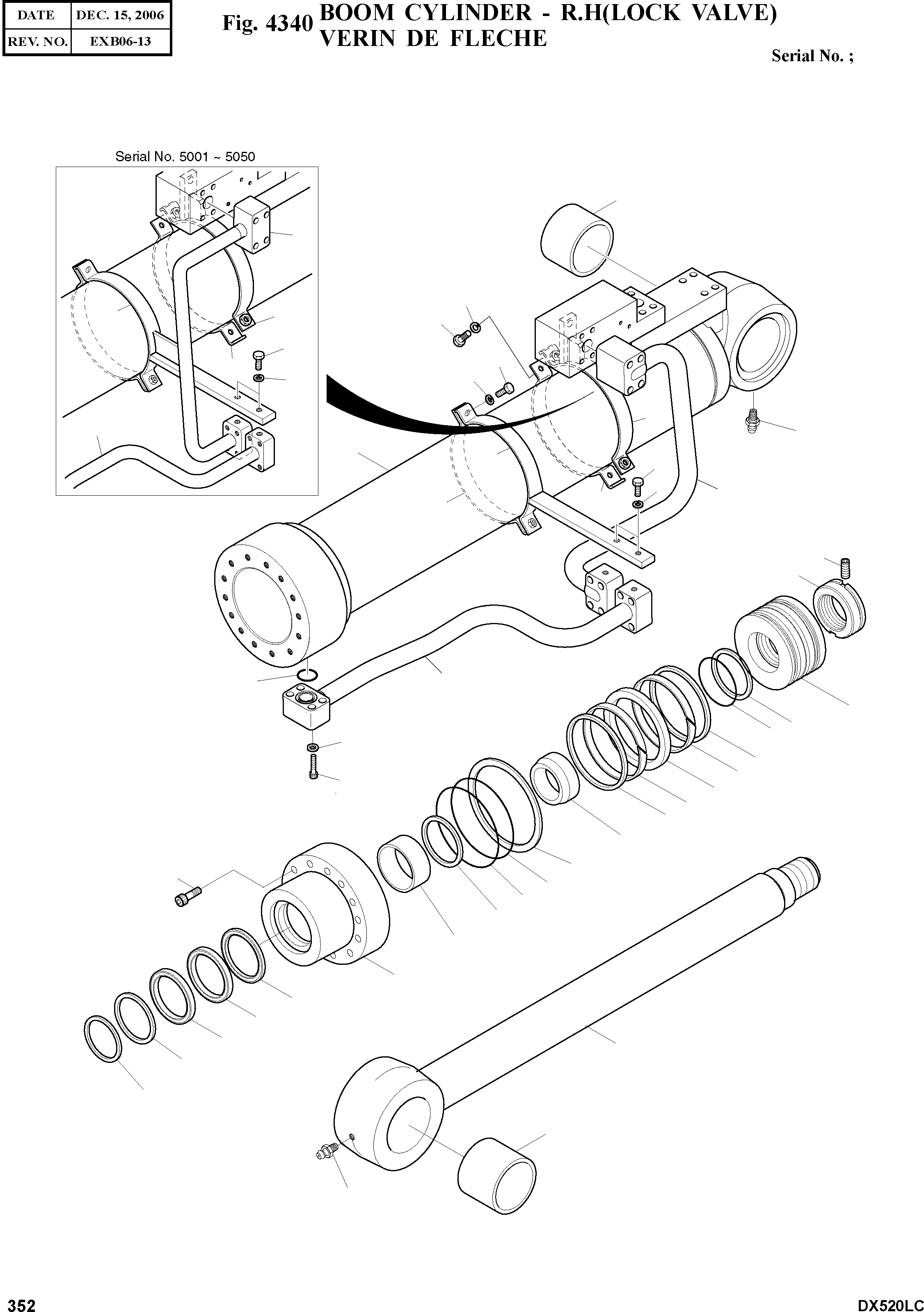 | DATE | DEC. 15, 2006 |
|---|---|
| REV. NO. | EXB06-13 |

Fig. 4340 BOOM CYLINDER - R.H(LOCK VALVE)
VERIN DE FLECHE

Serial No. ;

Serial No. 5001 ~ 5050

352

DX520LC