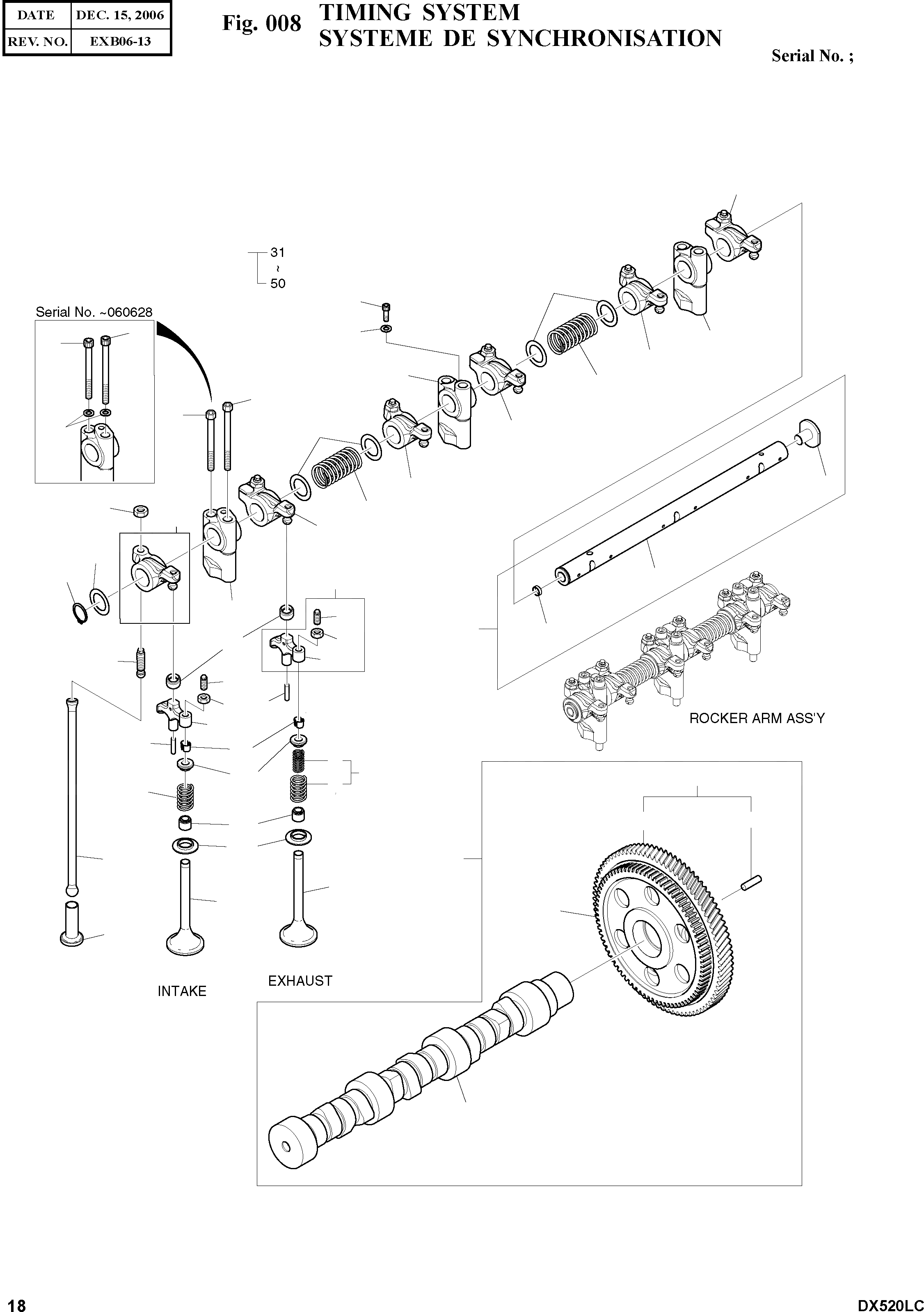 | DATE | DEC. 15, 2006 |
|---|---|
| REV. NO. | EXB06-13 |

Fig. 008 TIMING SYSTEM
SYSTEME DE SYNCHRONISATION

Serial No. ;

31
~
50

Serial No. ~060628

ROCKER ARM ASS'Y

INTAKE

EXHAUST

18

DX520LC