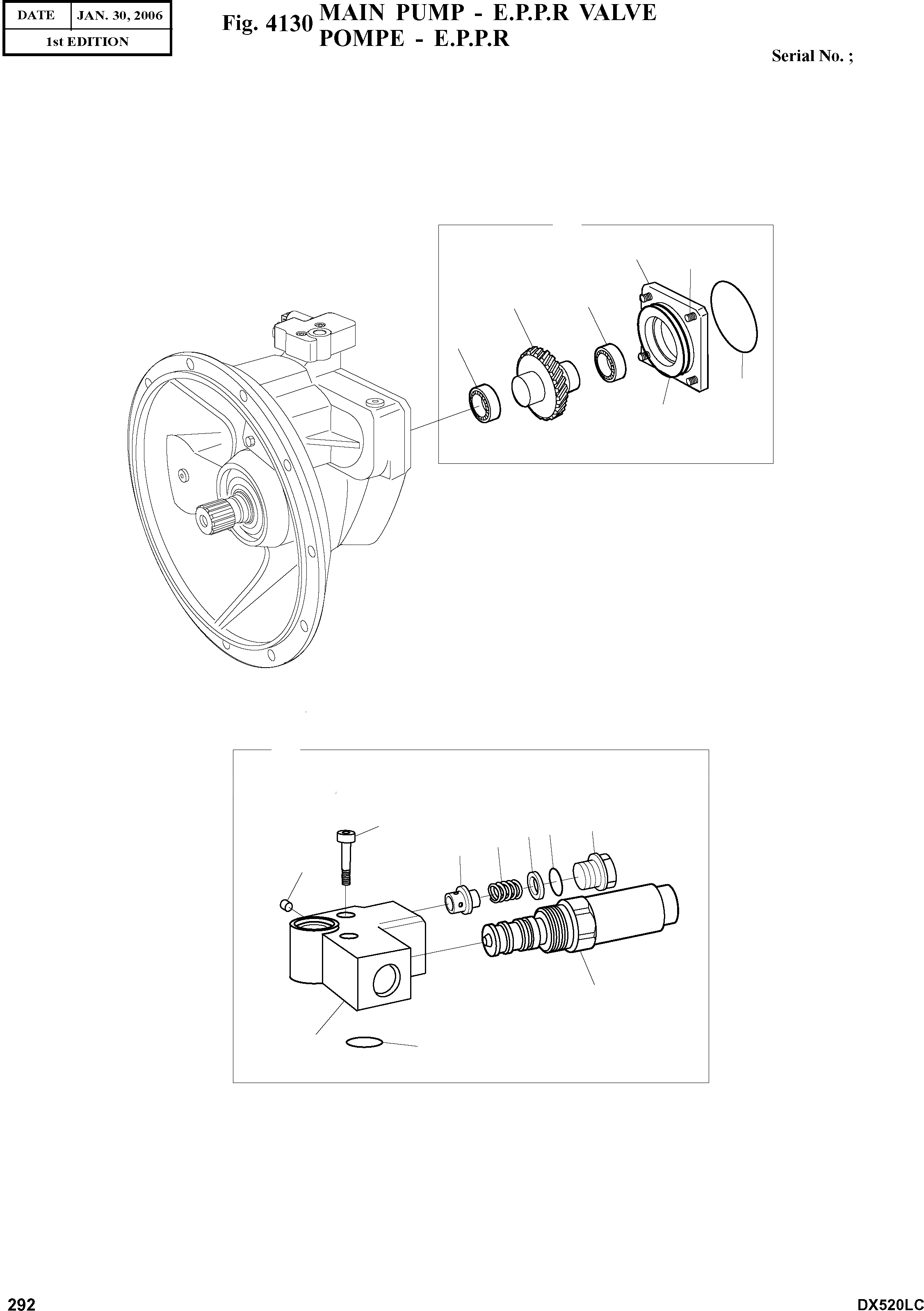 | DATE | JAN. 30, 2006 |
|---|---|
| 1st EDITION | |

Fig. 4130 MAIN PUMP - E.P.P.R VALVE
POMPE - E.P.P.R

Serial No. ;

292

DX520LC