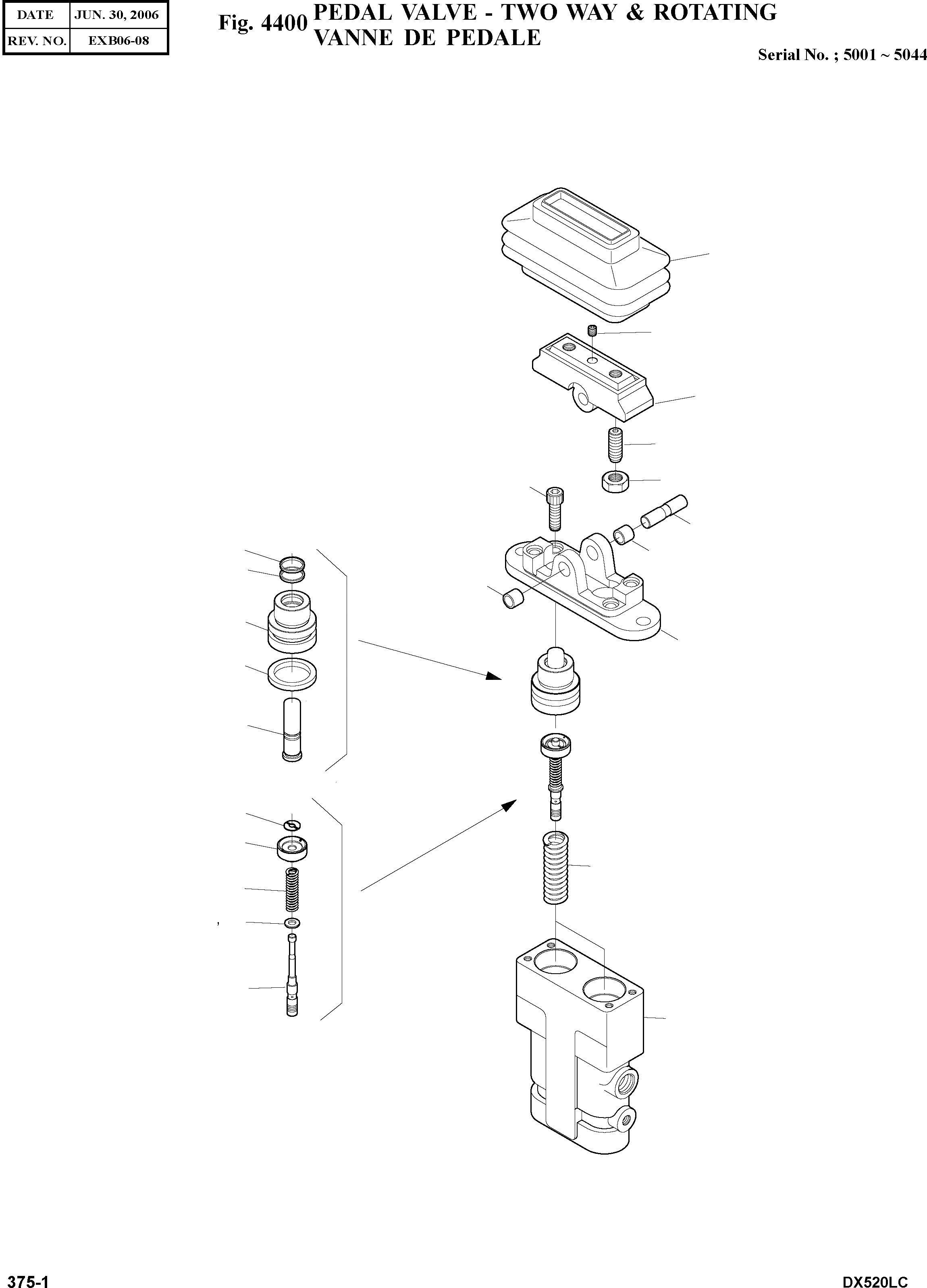 | DATE | JUN. 30, 2006 |
|---|---|
| REV. NO. | EXB06-08 |

Fig. 4400 PEDAL VALVE - TWO WAY & ROTATING
VANNE DE PEDALE

Serial No. ; 5001 ~ 5044

375-1

DX520LC